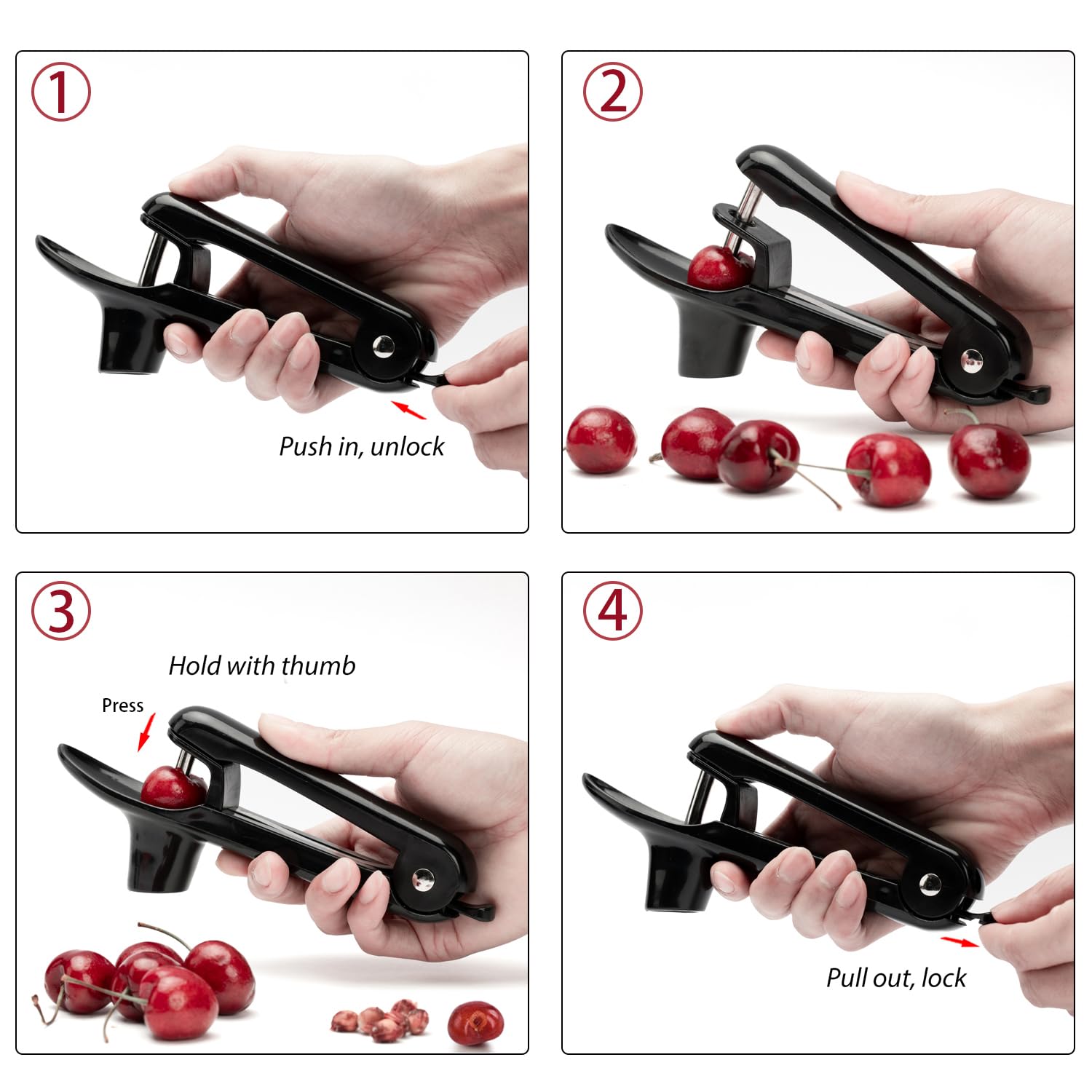 ①

Push in, unlock

②

③

Hold with thumb

Press

④

Pull out, lock