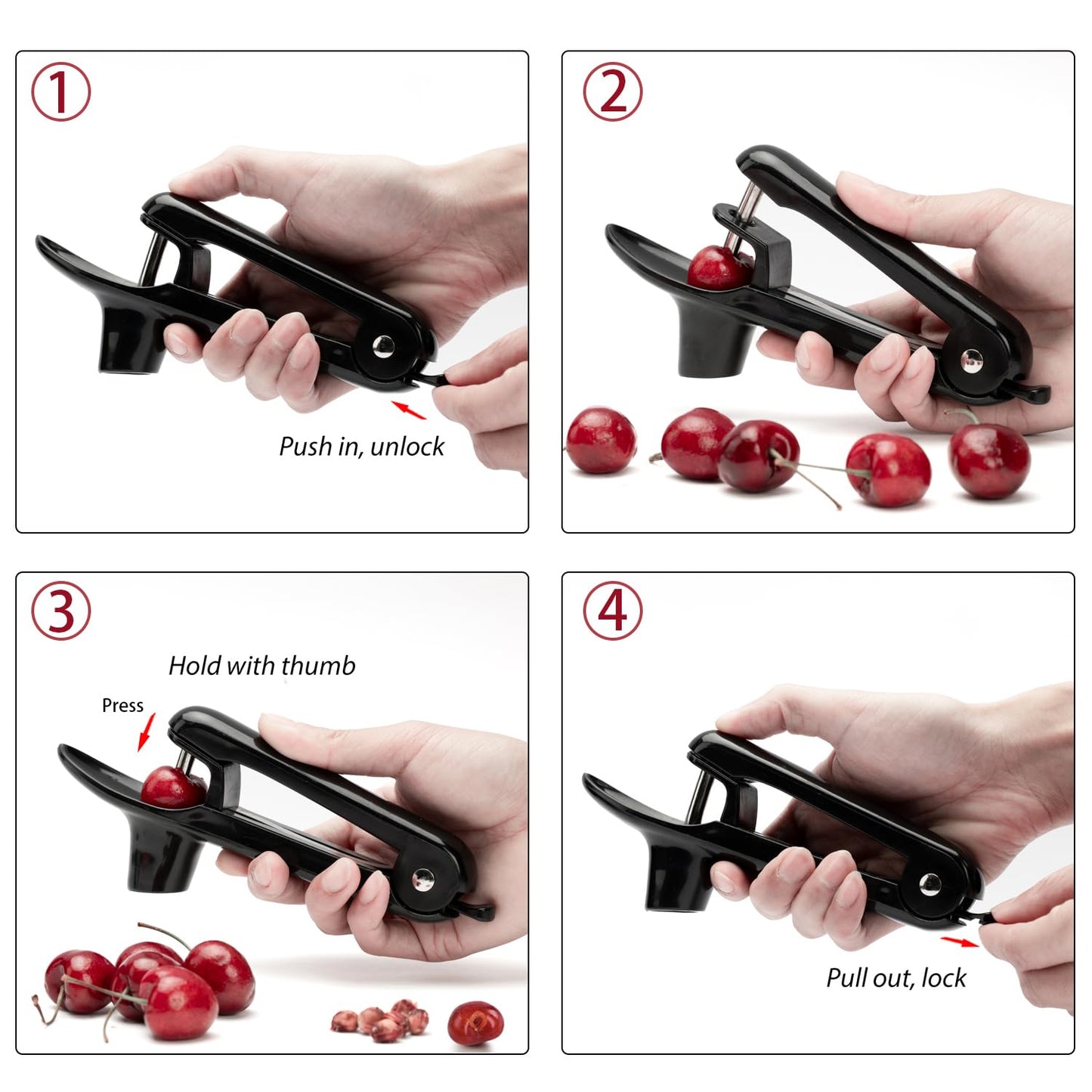 ①

Push in, unlock

②

③

Hold with thumb

Press

④

Pull out, lock