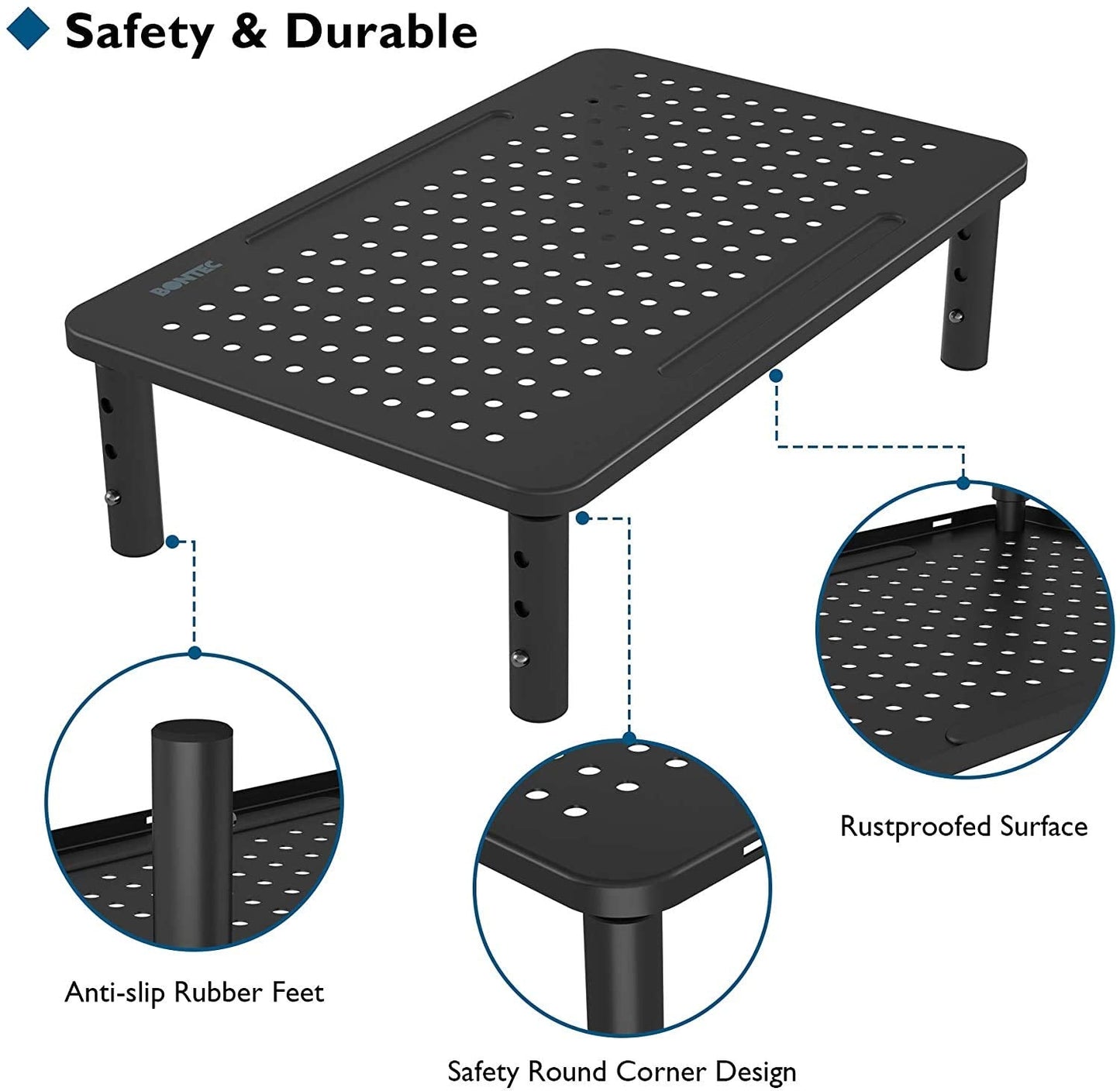 Safety & Durable

BONTEC

Rustproofed Surface

Anti-slip Rubber Feet

Safety Round Corner Design