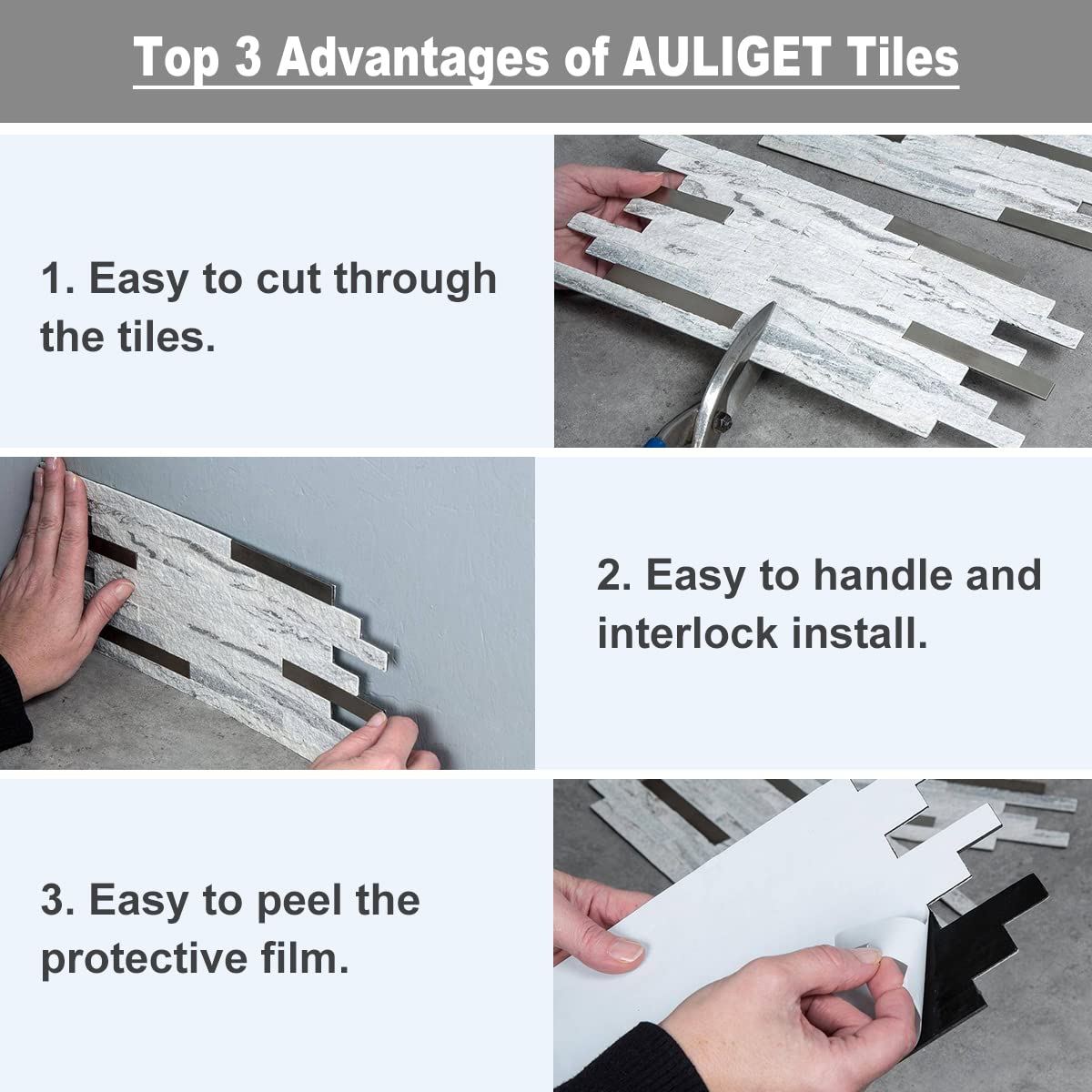 Top 3 Advantages of AULIGET Tiles

1. Easy to cut through the tiles.

2. Easy to handle and interlock install.

3. Easy to peel the protective film.