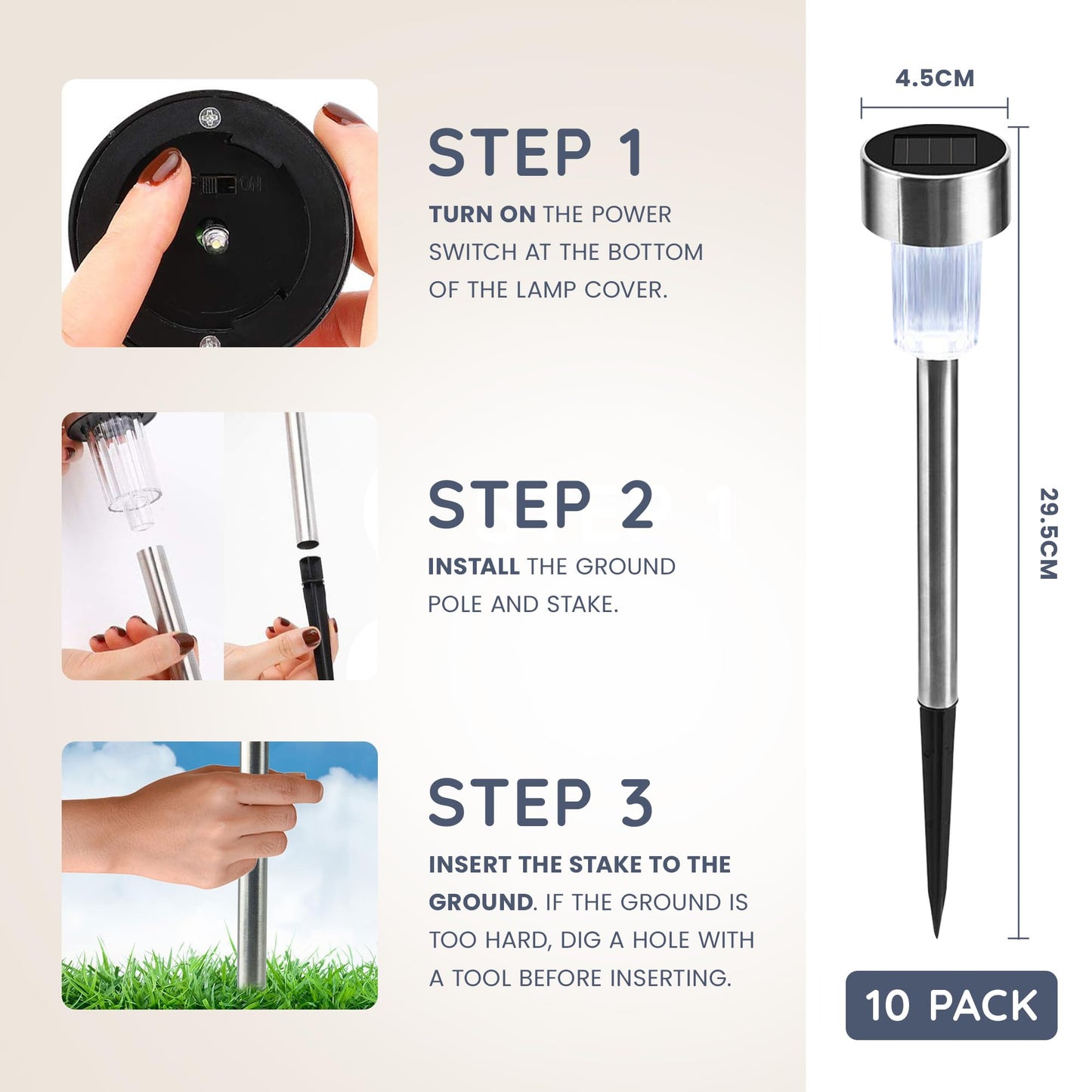 STEP 1

TURN ON THE POWER SWITCH AT THE BOTTOM OF THE LAMP COVER.

STEP 2

INSTALL THE GROUND POLE AND STAKE.

STEP 3

INSERT THE STAKE TO THE GROUND. IF THE GROUND IS TOO HARD, DIG A HOLE WITH A TOOL BEFORE INSERTING.

4.5CM

29.5CM

10 PACK