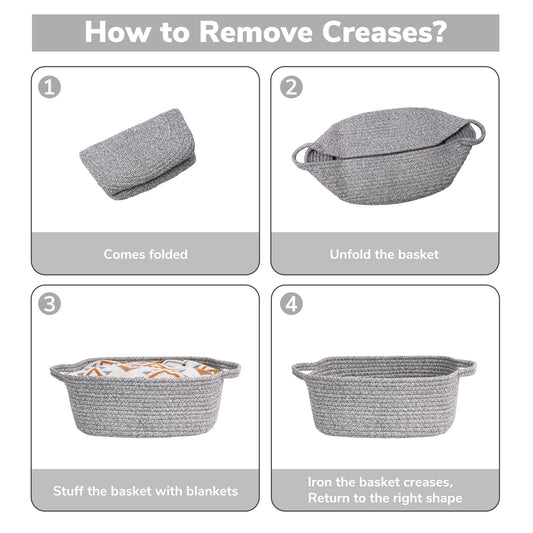 How to Remove Creases?

1

Comes folded

2

Unfold the basket

3

Stuff the basket with blankets

4

Iron the basket creases, Return to the right shape