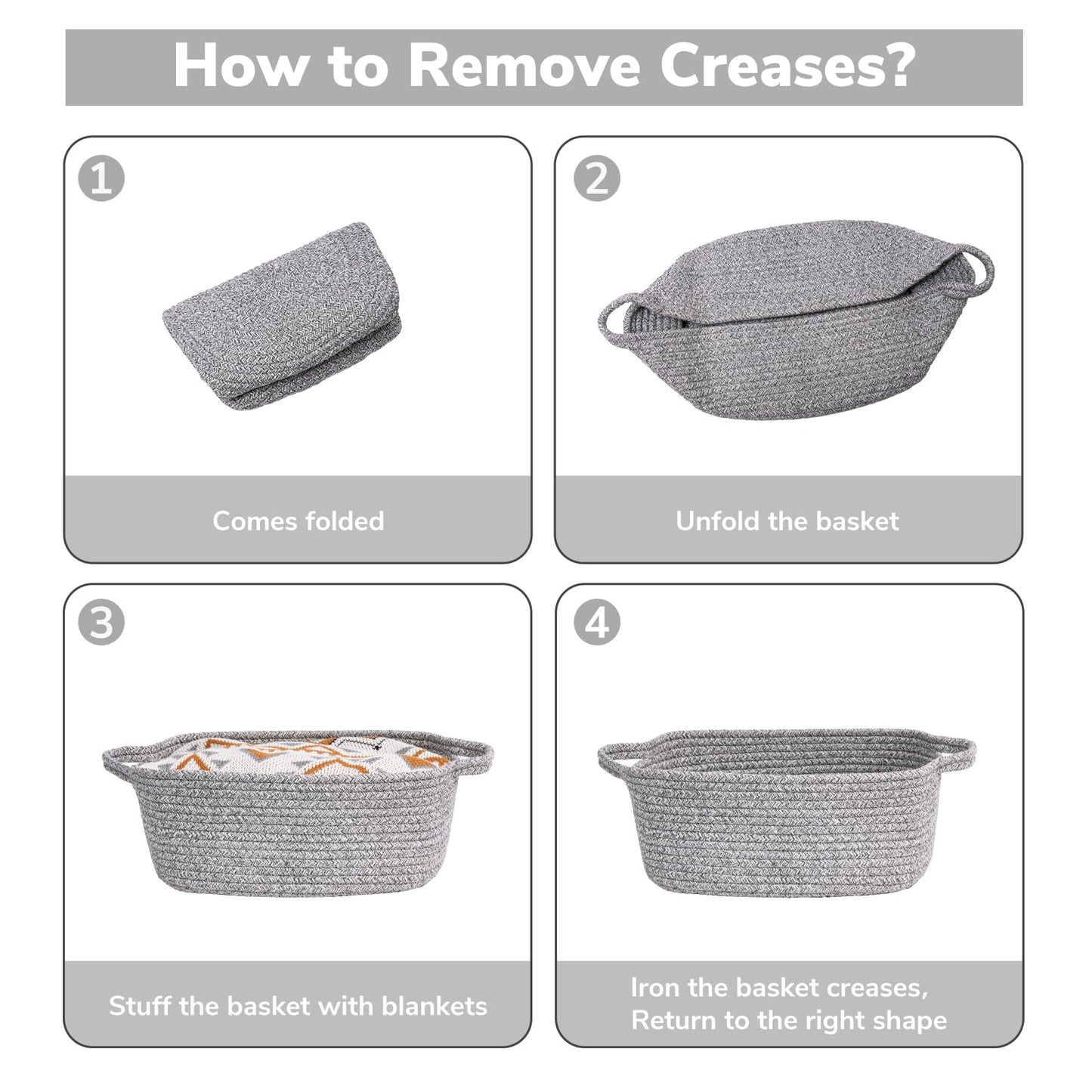 How to Remove Creases?

1

Comes folded

2

Unfold the basket

3

Stuff the basket with blankets

4

Iron the basket creases, Return to the right shape