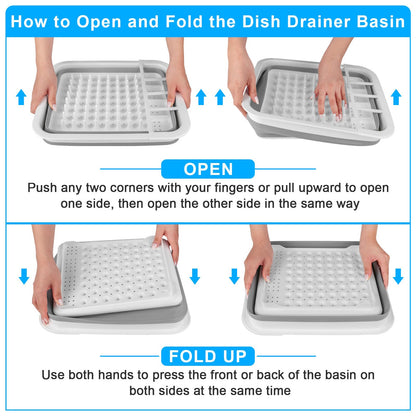 How to Open and Fold the Dish Drainer Basin

OPEN

Push any two corners with your fingers or pull upward to open one side, then open the other side in the same way

FOLD UP

Use both hands to press the front or back of the basin on both sides at the same time