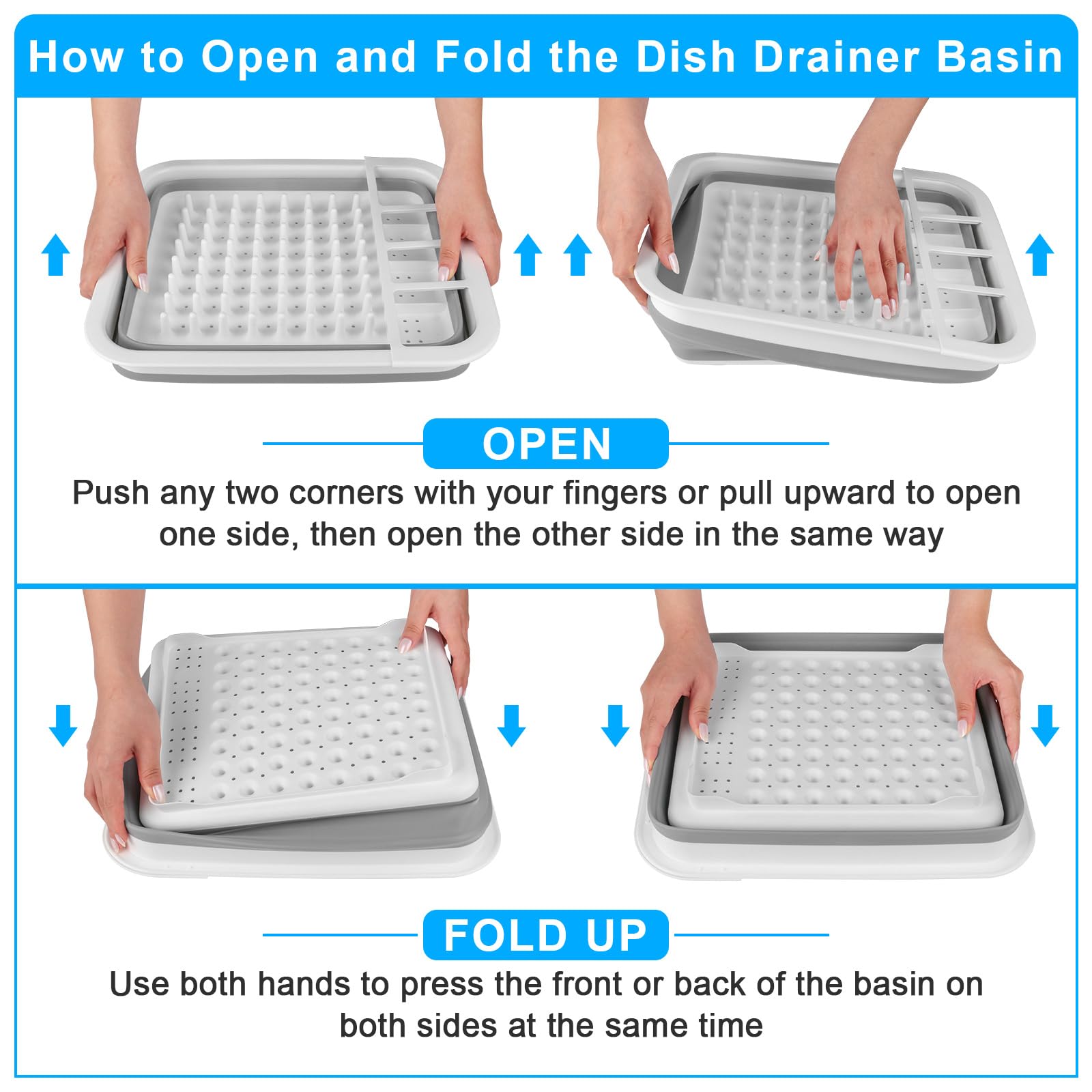 How to Open and Fold the Dish Drainer Basin

OPEN

Push any two corners with your fingers or pull upward to open one side, then open the other side in the same way

FOLD UP

Use both hands to press the front or back of the basin on both sides at the same time