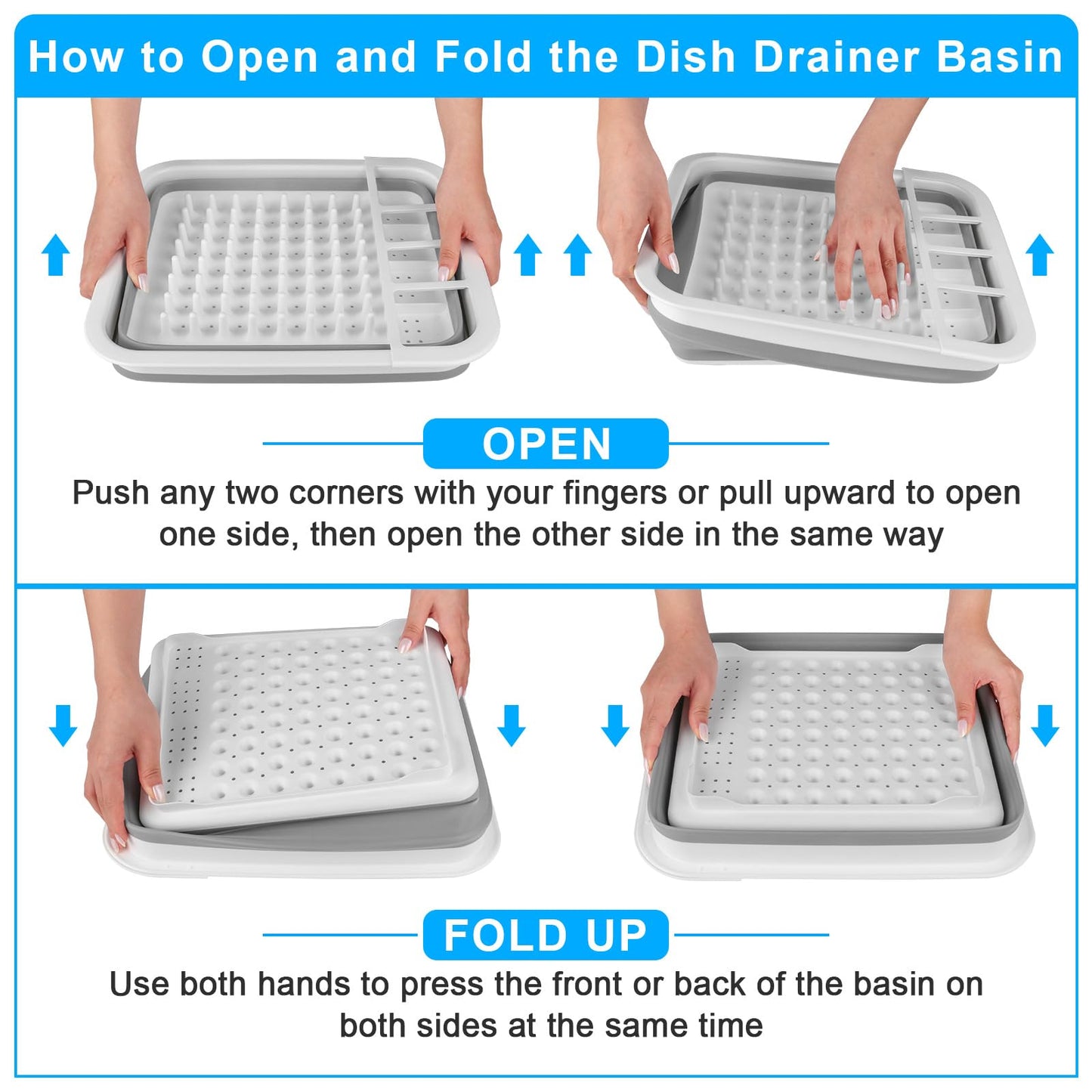 How to Open and Fold the Dish Drainer Basin

OPEN

Push any two corners with your fingers or pull upward to open one side, then open the other side in the same way

FOLD UP

Use both hands to press the front or back of the basin on both sides at the same time