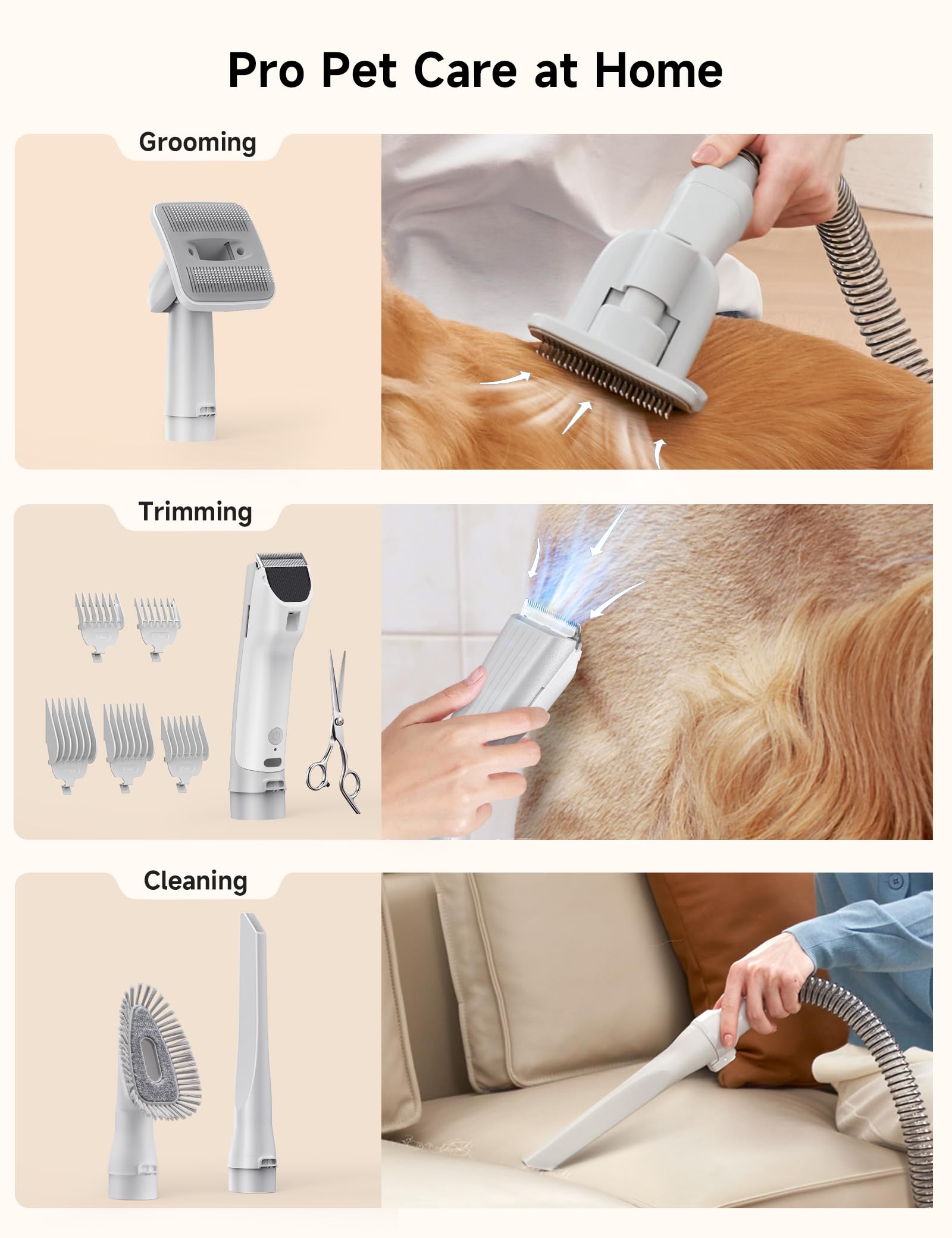 Pro Pet Care at Home

Grooming

Trimming

Cleaning