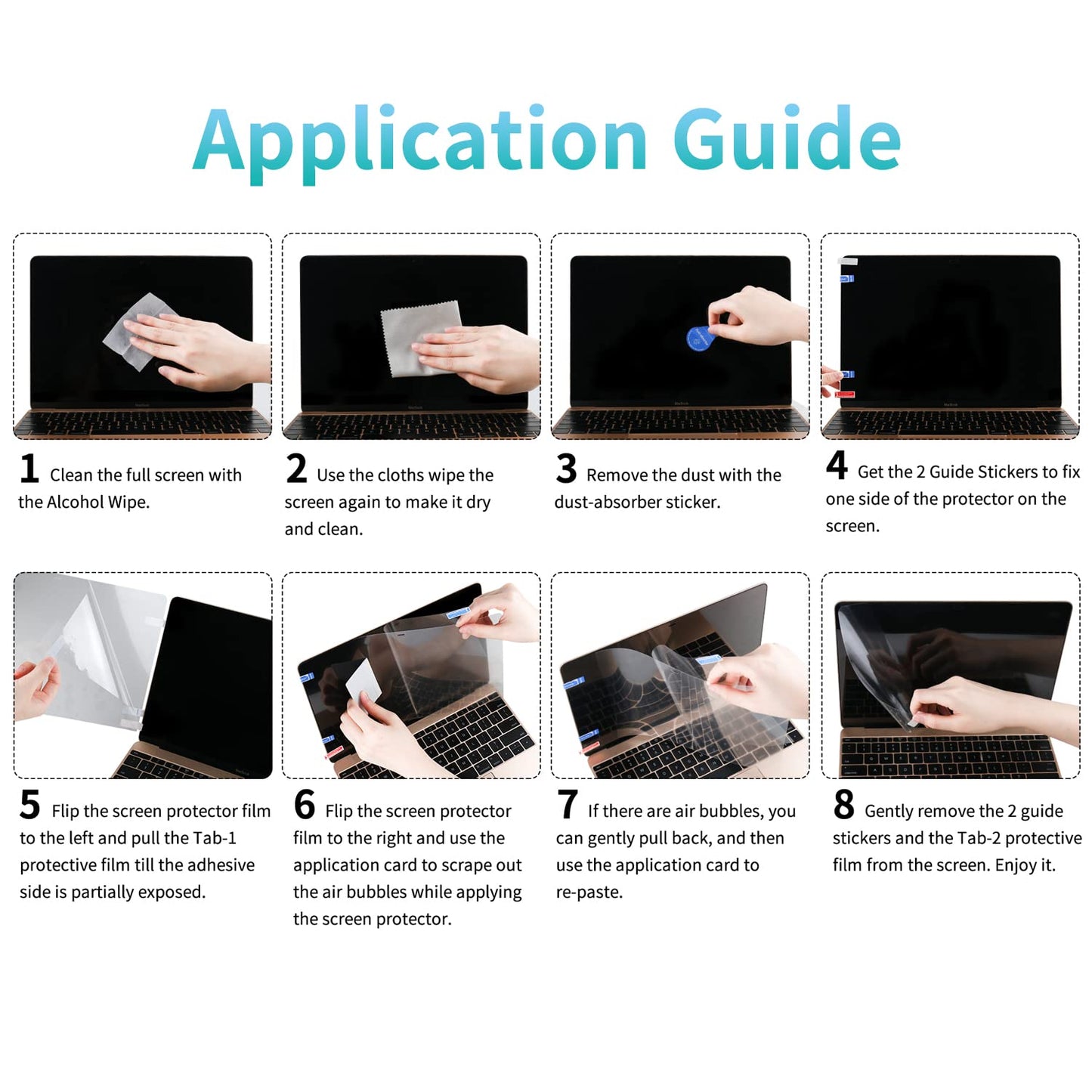 Application Guide

1 Clean the full screen with the Alcohol Wipe.

2 Use the cloths wipe the screen again to make it dry and clean.

3 Remove the dust with the dust-absorber sticker.

4 Get the 2 Guide Stickers to fix one side of the protector on the screen.

5 Flip the screen protector film to the left and pull the Tab-1 protective film till the adhesive side is partially exposed.

6 Flip the screen protector film to the right and use the application card to scrape out the air bubbles while applying the screen protector.

7 If there are air bubbles, you can gently pull back, and then use the application card to re-paste.

8 Gently remove the 2 guide stickers and the Tab-2 protective film from the screen. Enjoy it.