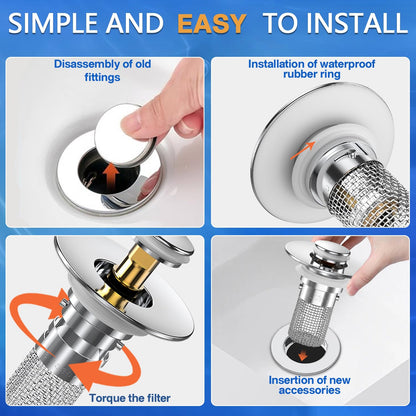 SIMPLE AND EASY TO INSTALL

Disassembly of old fittings

Installation of waterproof rubber ring

Torque the filter

Insertion of new accessories