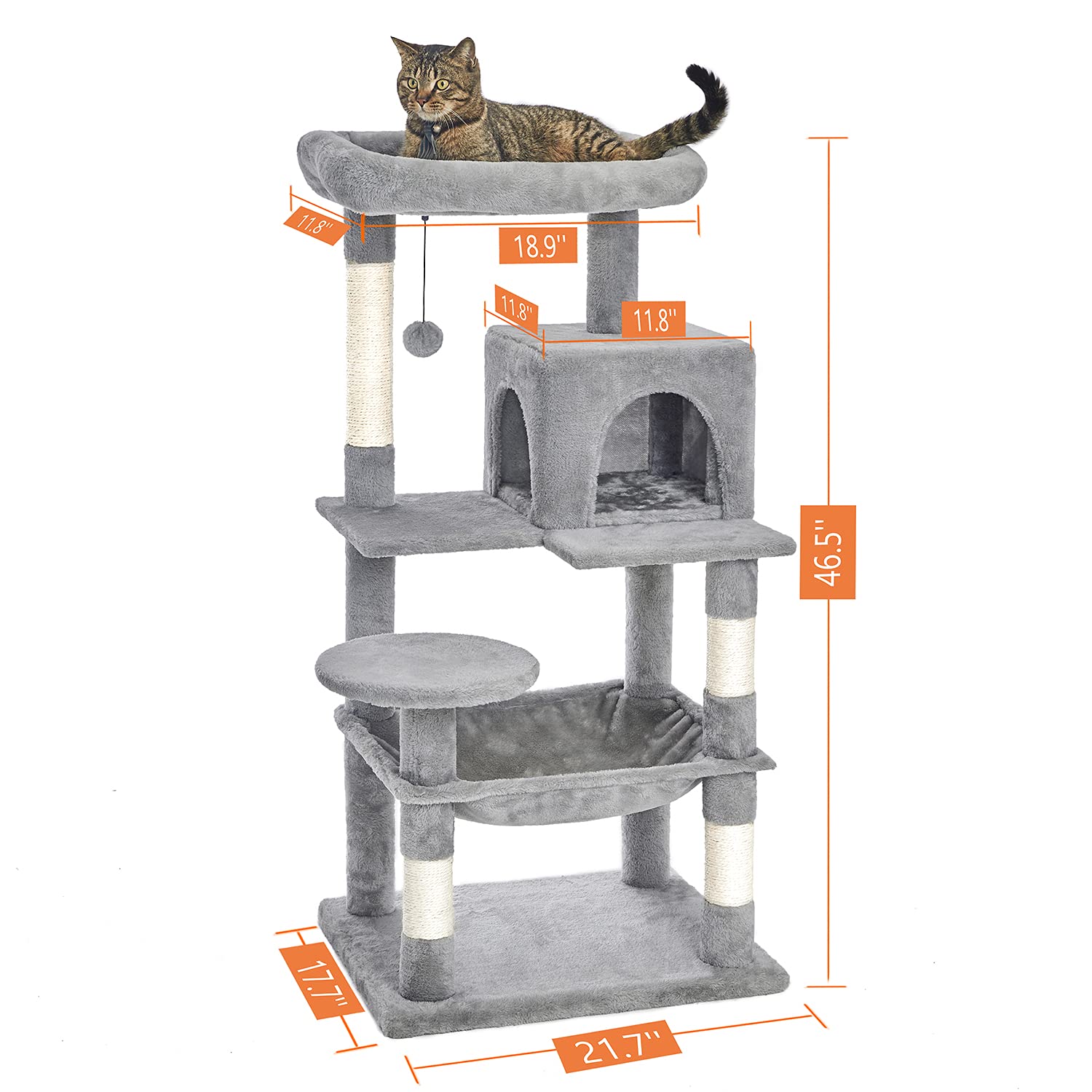 11.8''
18.9''
11.8''
11.8''
46.5''
17.7''
21.7''