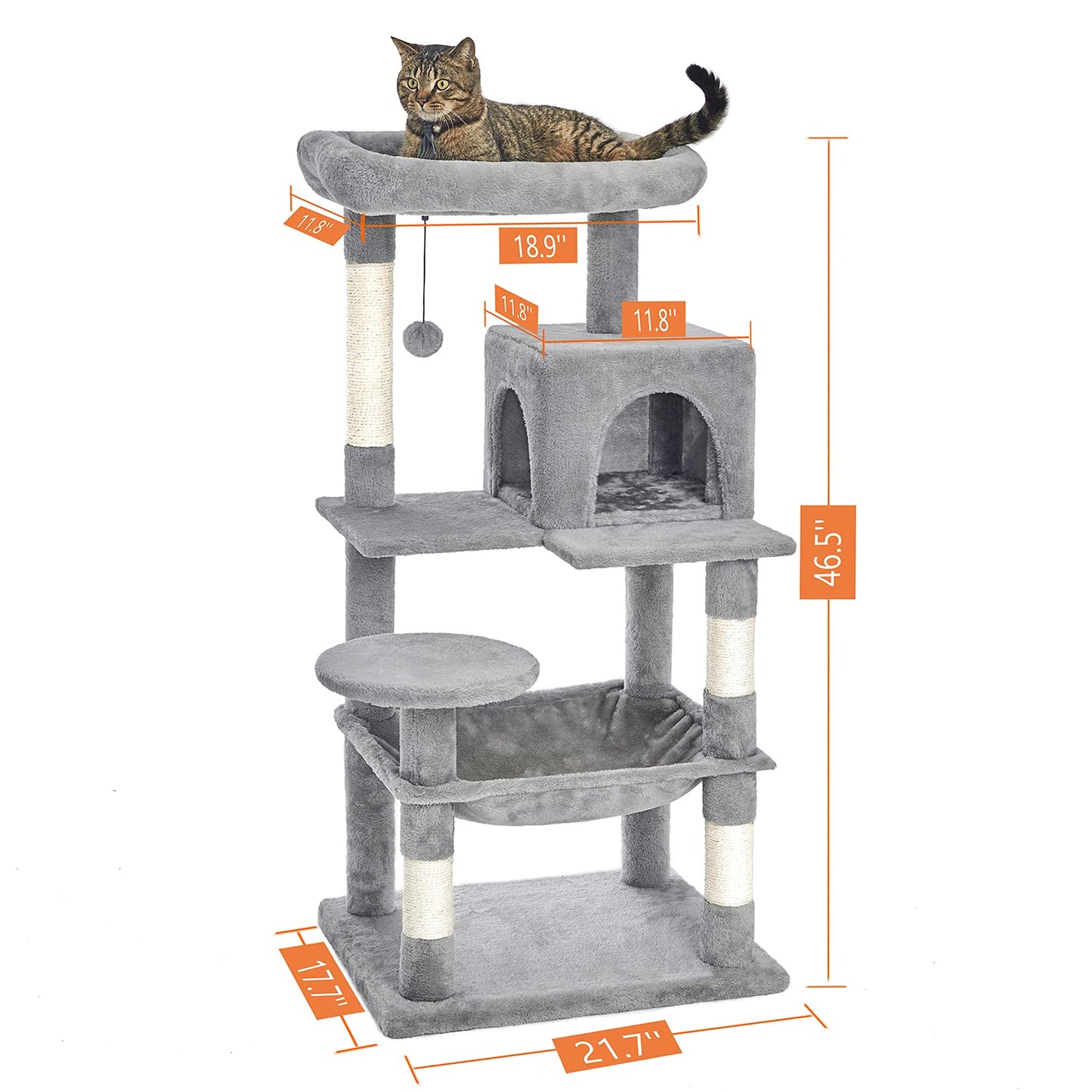 11.8''

18.9''

11.8''

11.8''

46.5''

17.7''

21.7''