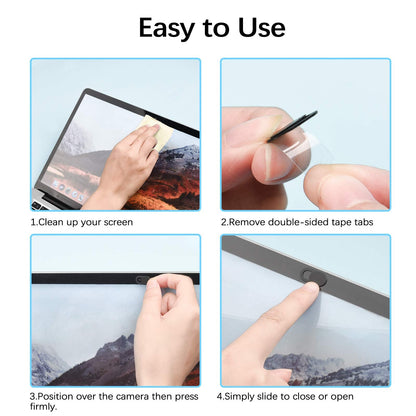 Easy to Use

1.Clean up your screen

2.Remove double-sided tape tabs

3.Position over the camera then press firmly.

4.Simply slide to close or open