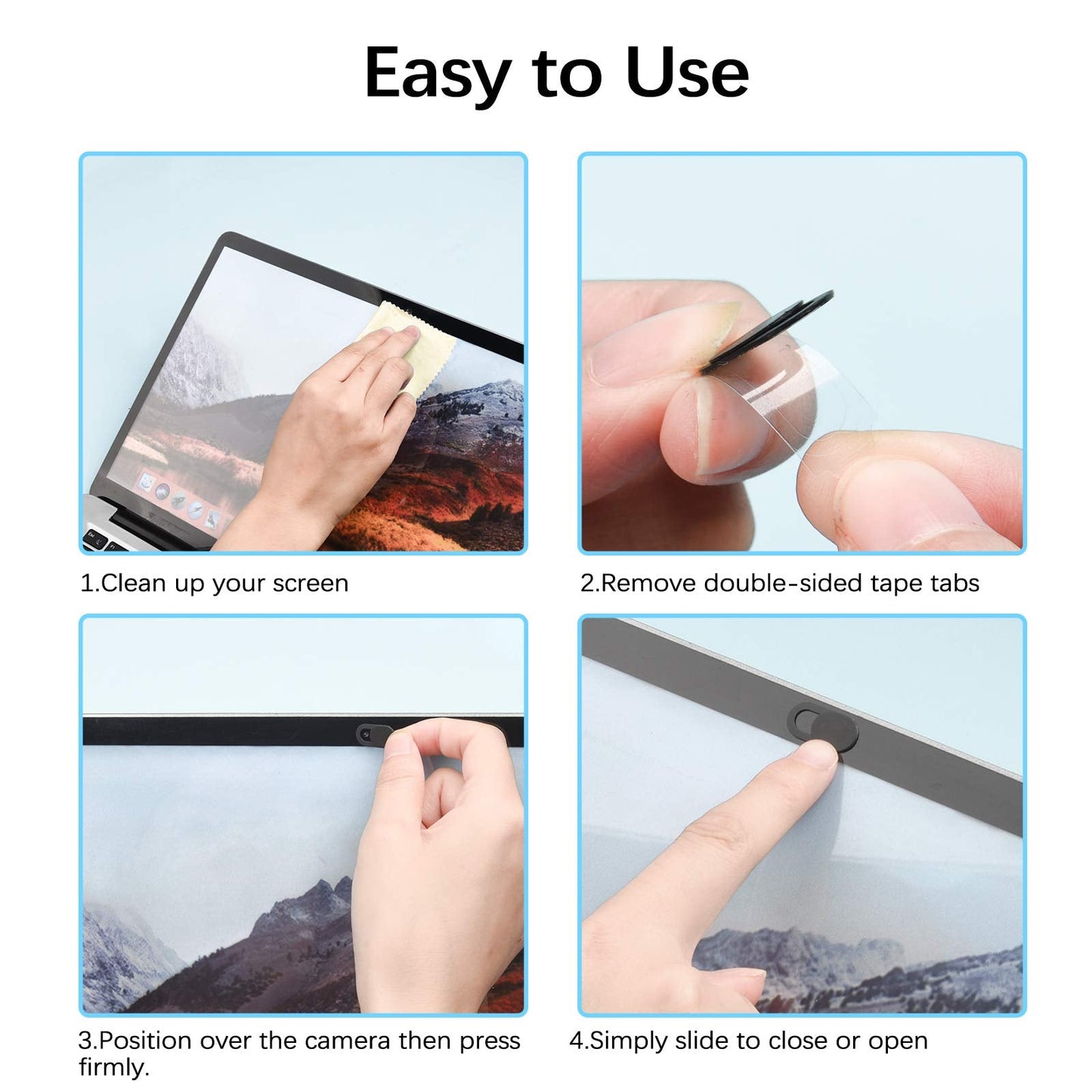 Easy to Use

1.Clean up your screen

2.Remove double-sided tape tabs

3.Position over the camera then press firmly.

4.Simply slide to close or open