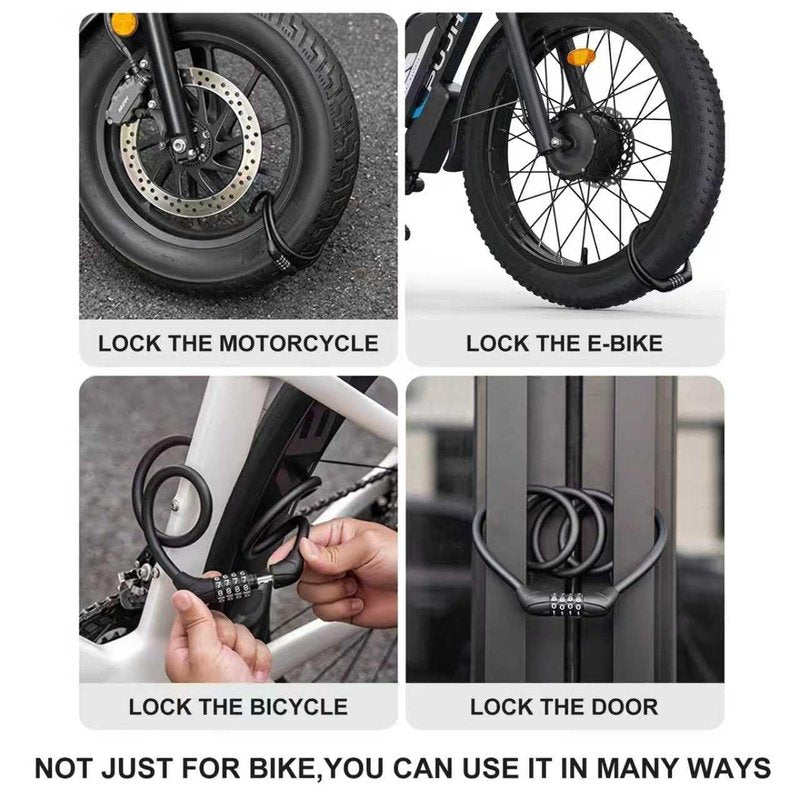 LOCK THE MOTORCYCLE

LOCK THE E-BIKE

LOCK THE BICYCLE

LOCK THE DOOR

NOT JUST FOR BIKE,YOU CAN USE IT IN MANY WAYS