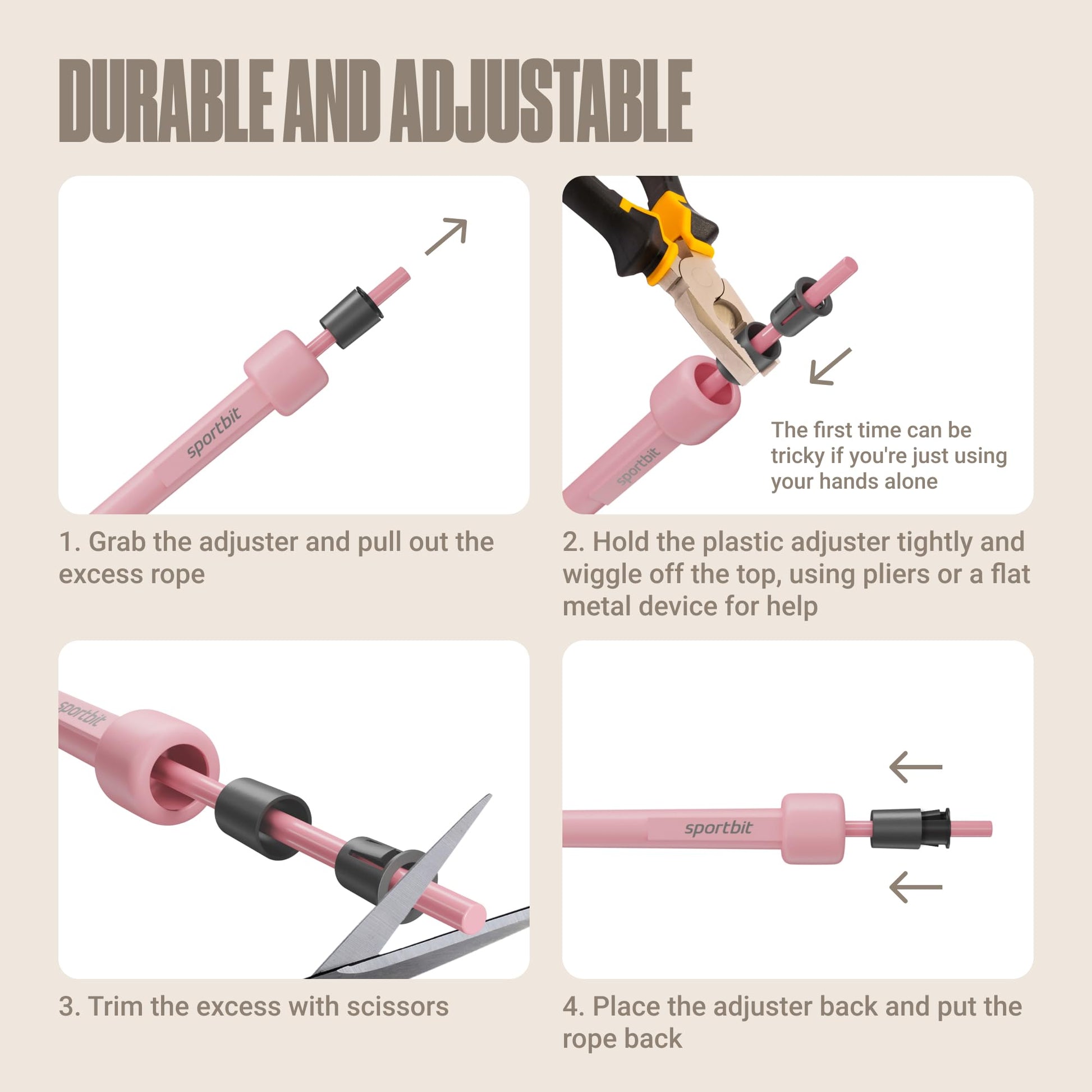 DURABLE AND ADJUSTABLE

sportbit

1. Grab the adjuster and pull out the excess rope

sportbit

The first time can be tricky if you're just using your hands alone

2. Hold the plastic adjuster tightly and wiggle off the top, using pliers or a flat metal device for help

sportbit

3. Trim the excess with scissors

sportbit

4. Place the adjuster back and put the rope back