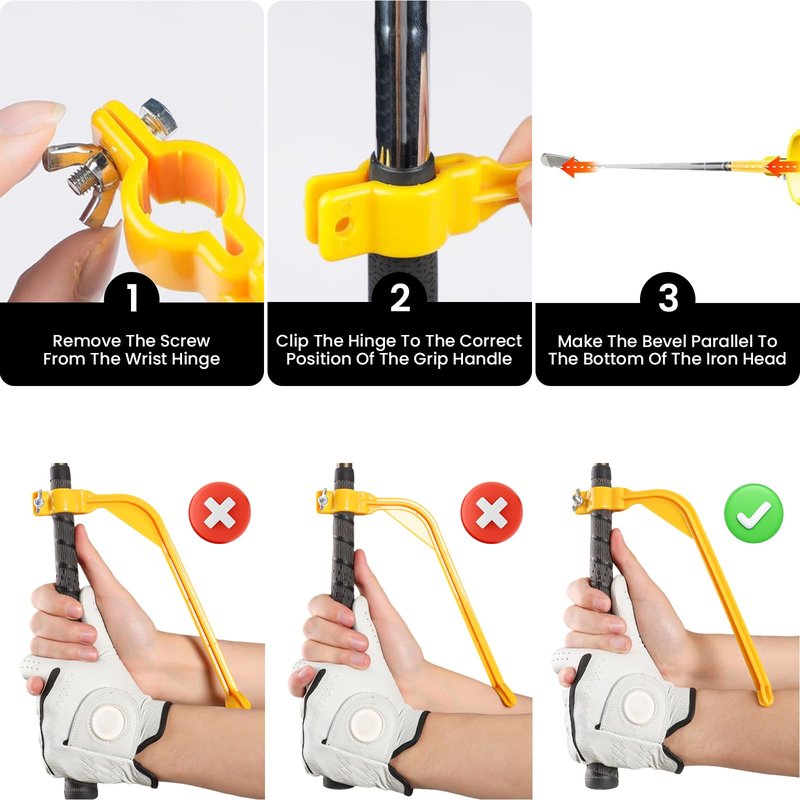 1

Remove The Screw From The Wrist Hinge

2

Clip The Hinge To The Correct Position Of The Grip Handle

3

Make The Bevel Parallel To The Bottom Of The Iron Head