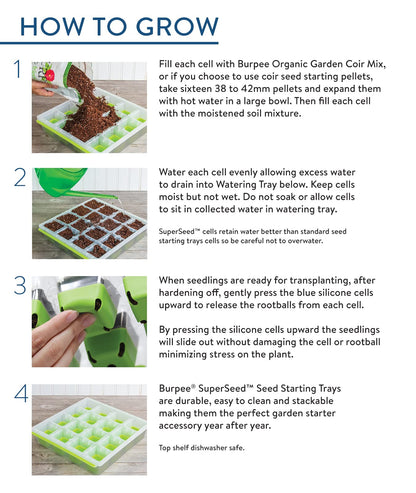 HOW TO GROW

1

Fill each cell with Burpee Organic Garden Coir Mix, or if you choose to use coir seed starting pellets, take sixteen 38 to 42mm pellets and expand them with hot water in a large bowl. Then fill each cell with the moistened soil mixture.

2

Water each cell evenly allowing excess water to drain into Watering Tray below. Keep cells moist but not wet. Do not soak or allow cells to sit in collected water in watering tray.

SuperSeed™ cells retain water better than standard seed starting trays cells so be careful not to overwater.

3

When seedlings are ready for transplanting, after hardening off, gently press the blue silicone cells upward to release the rootballs from each cell.

By pressing the silicone cells upward the seedlings will slide out without damaging the cell or rootball minimizing stress on the plant.

4

Burpee® SuperSeed™ Seed Starting Trays are durable, easy to clean and stackable making them the perfect garden starter accessory year after year.

Top shelf dishwasher safe.