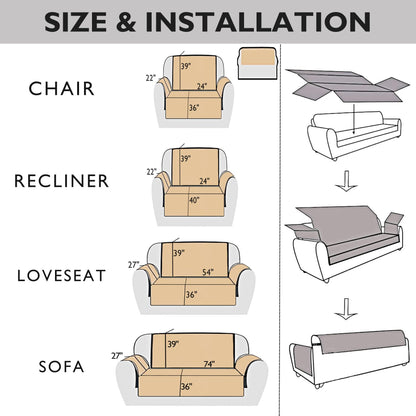 SIZE & INSTALLATION

CHAIR

22"
39"
24"
36"

RECLINER

22"
39"
24"
40"

LOVESEAT

27"
39"
54"
36"

SOFA

27"
39"
74"
36"