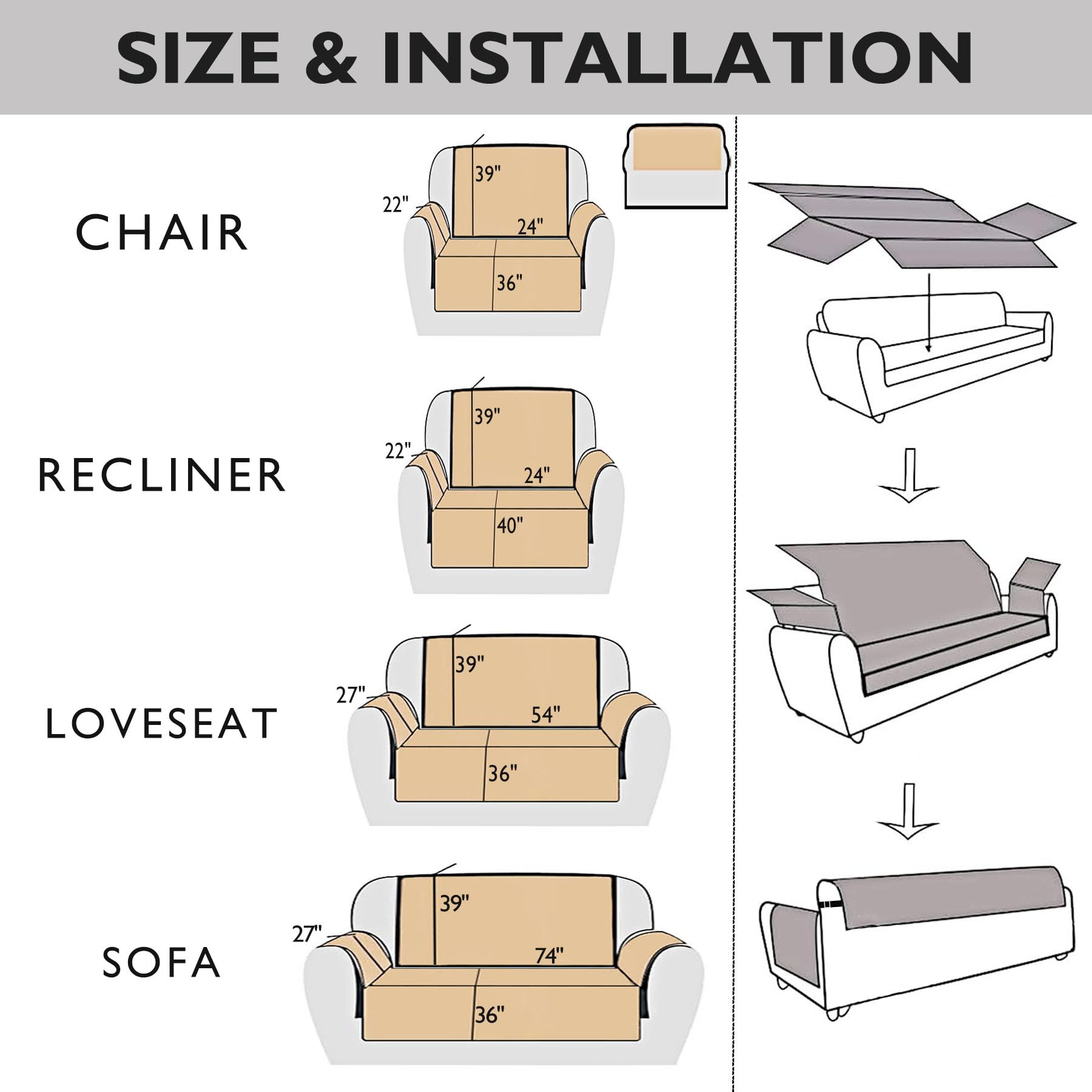 SIZE & INSTALLATION

CHAIR

39"
22"
24"
36"

RECLINER

39"
22"
24"
40"

LOVESEAT

39"
27"
54"
36"

SOFA

39"
27"
74"
36"