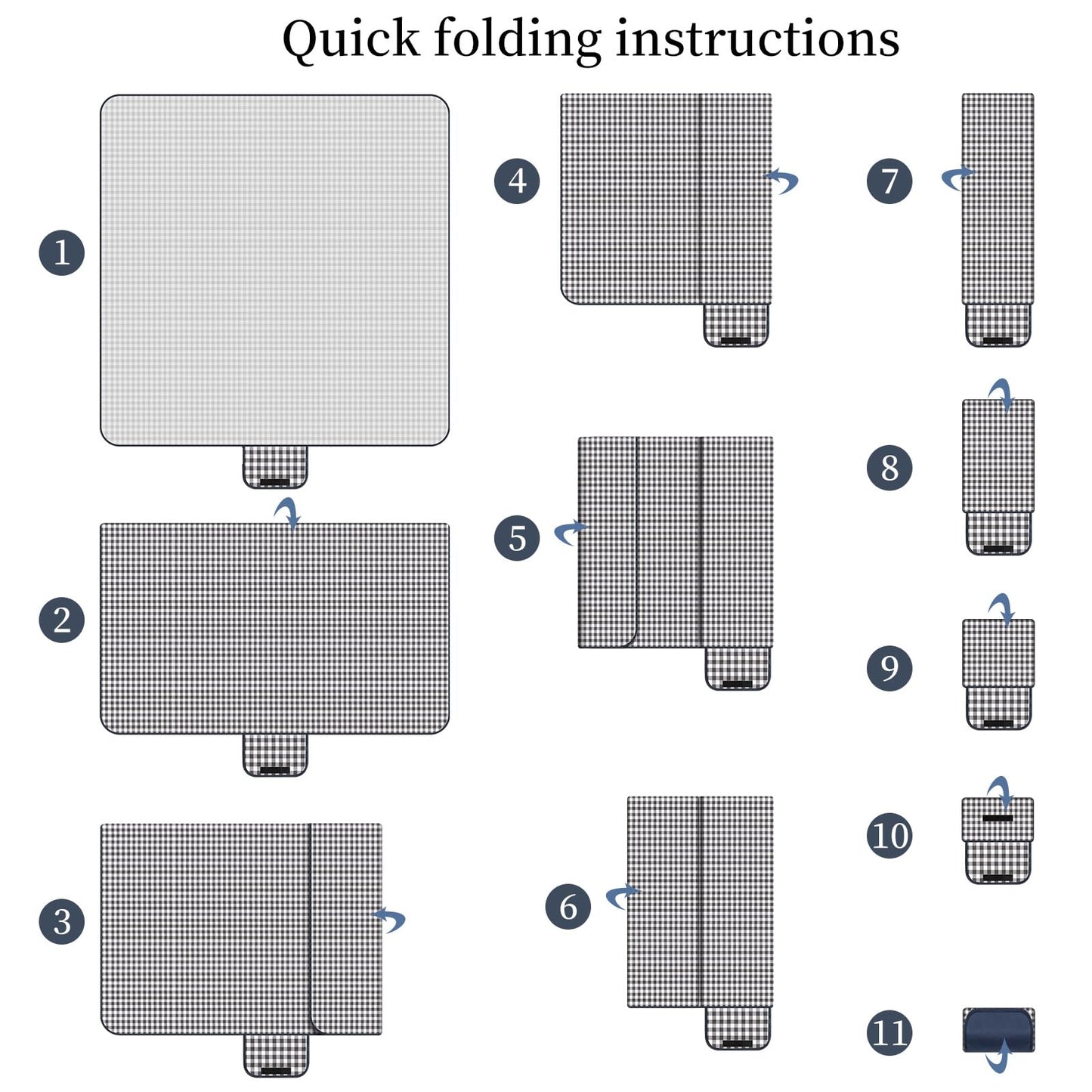 Quick folding instructions

1

2

3

4

5

6

7

8

9

10

11