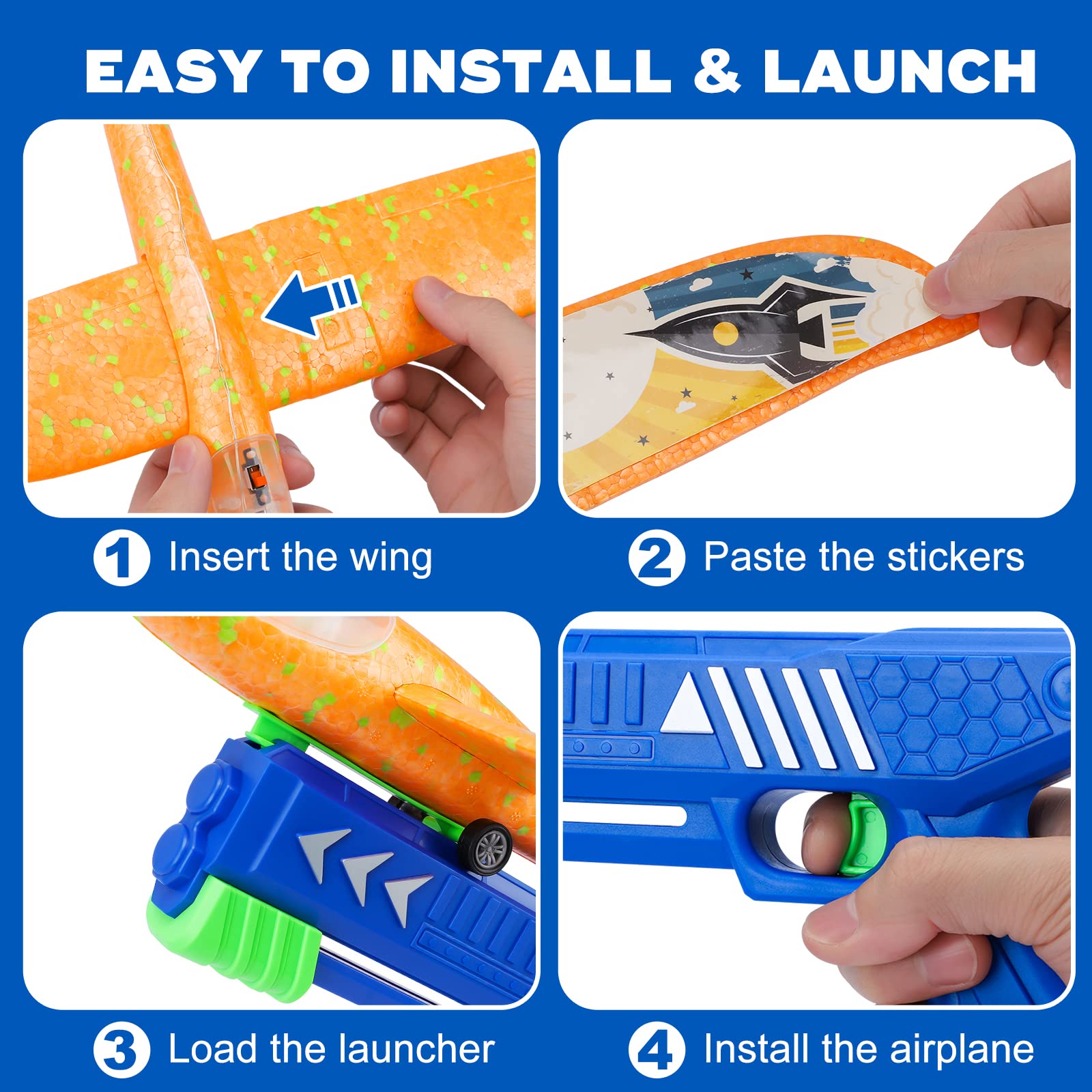 EASY TO INSTALL & LAUNCH

1 Insert the wing

2 Paste the stickers

3 Load the launcher

4 Install the airplane