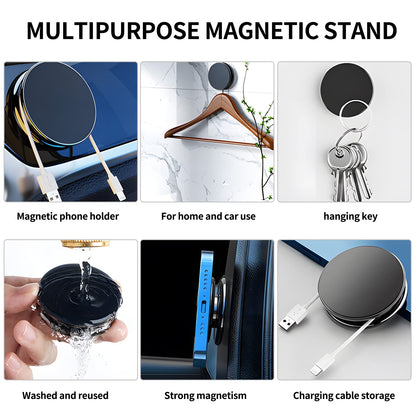 MULTIPURPOSE MAGNETIC STAND

Magnetic phone holder

For home and car use

hanging key

Washed and reused

Strong magnetism

Charging cable storage