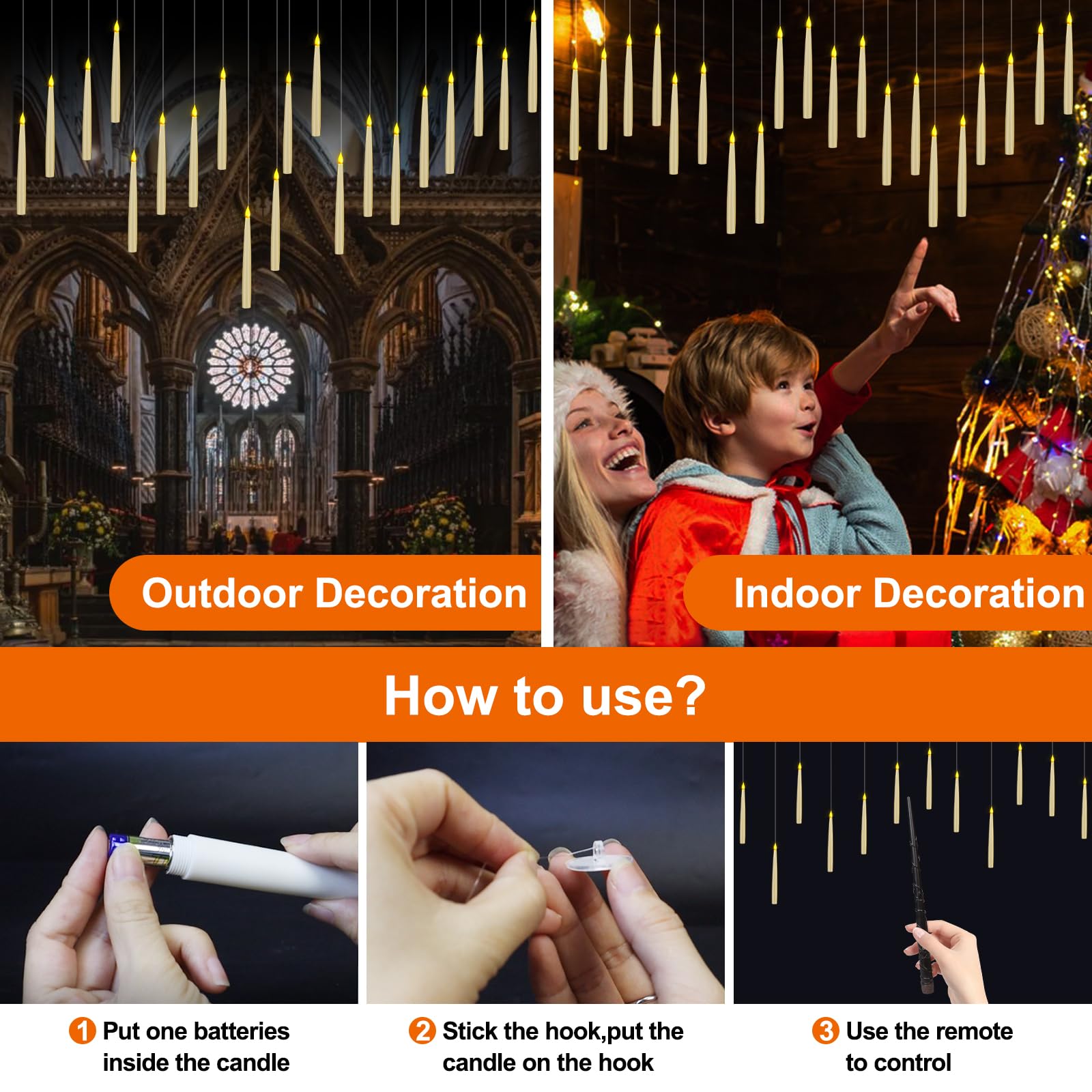 Outdoor Decoration

Indoor Decoration

How to use?

1 Put one batteries inside the candle

2 Stick the hook,put the candle on the hook

3 Use the remote to control