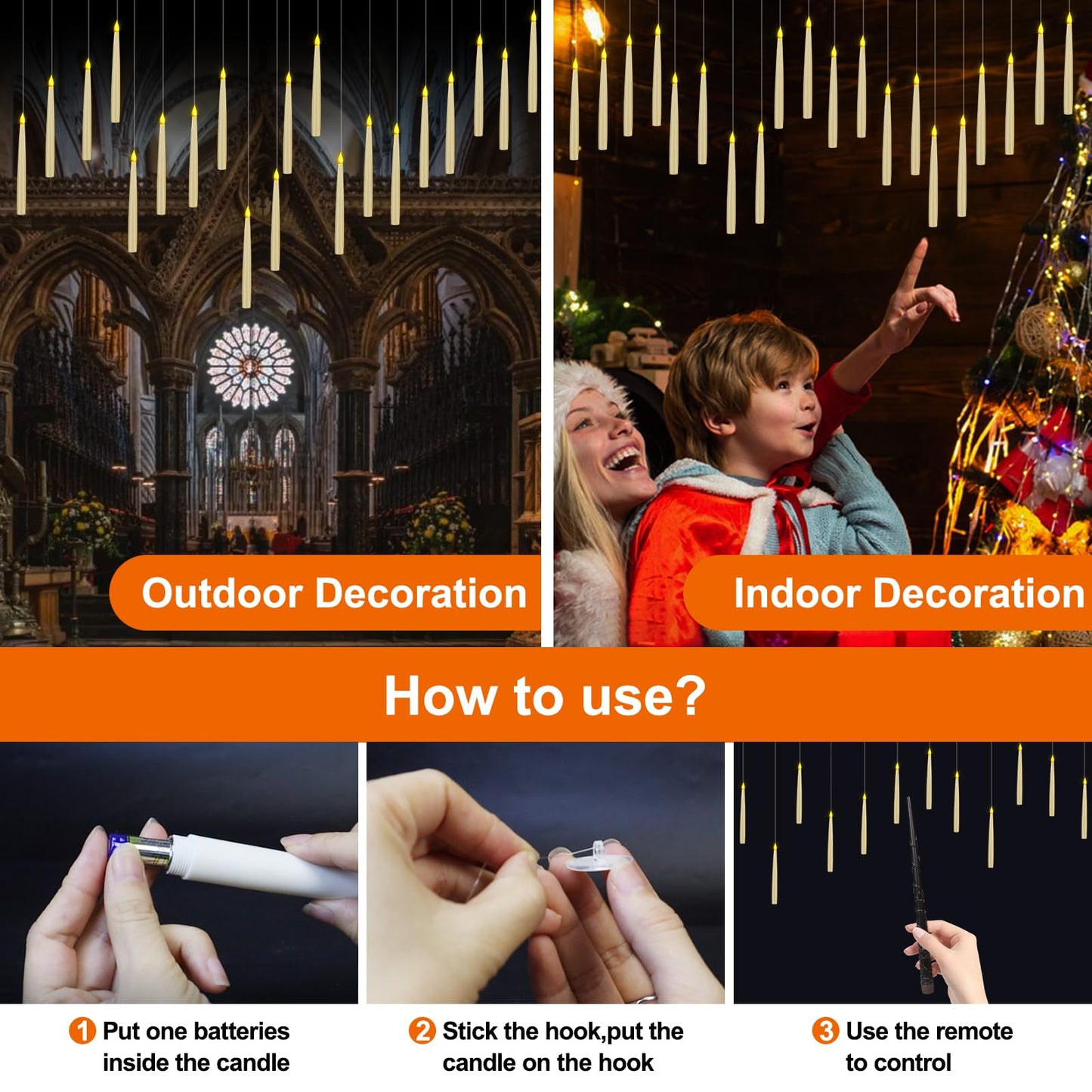 Outdoor Decoration

Indoor Decoration

How to use?

1 Put one batteries inside the candle

2 Stick the hook,put the candle on the hook

3 Use the remote to control