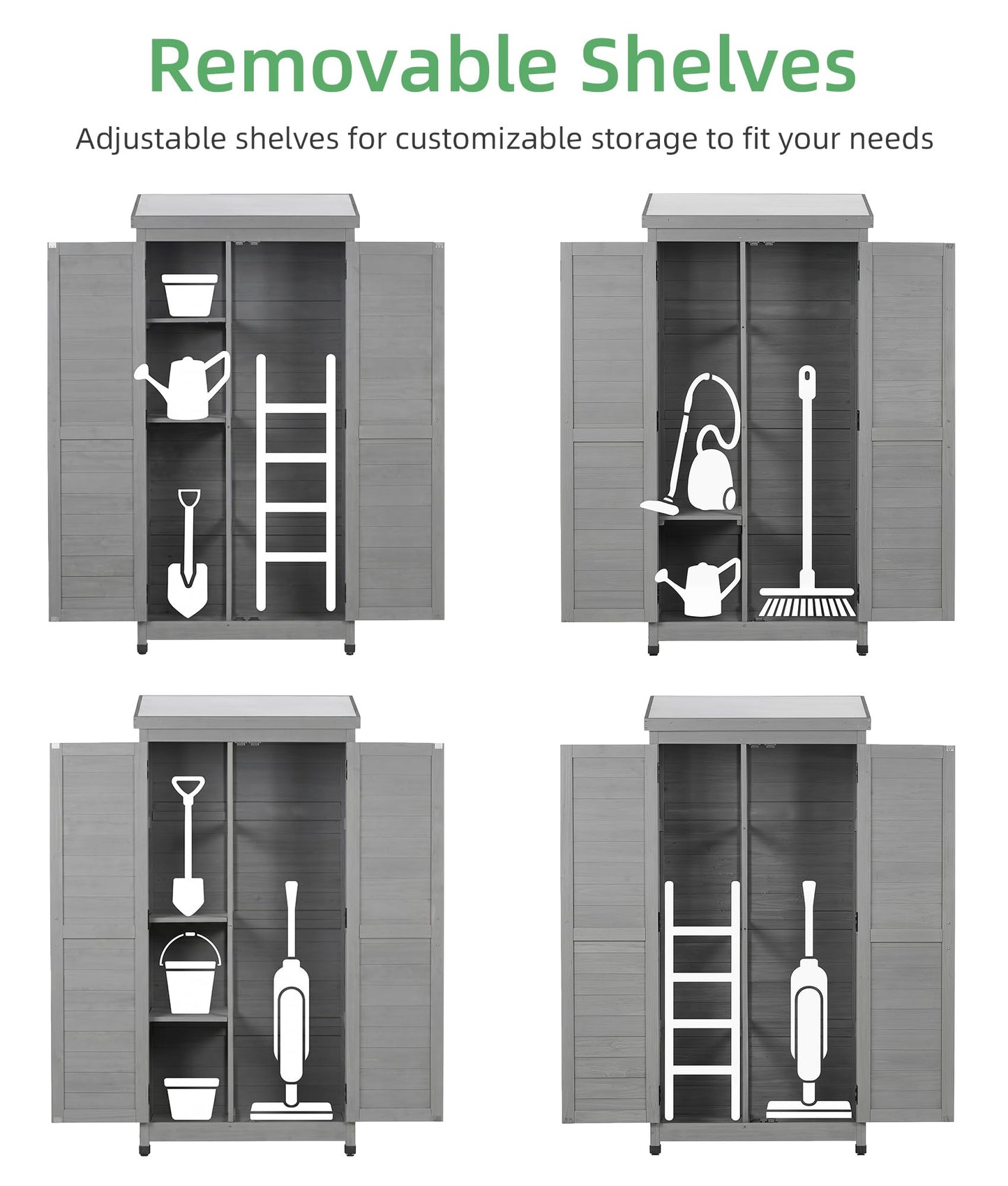 Removable Shelves

Adjustable shelves for customizable storage to fit your needs