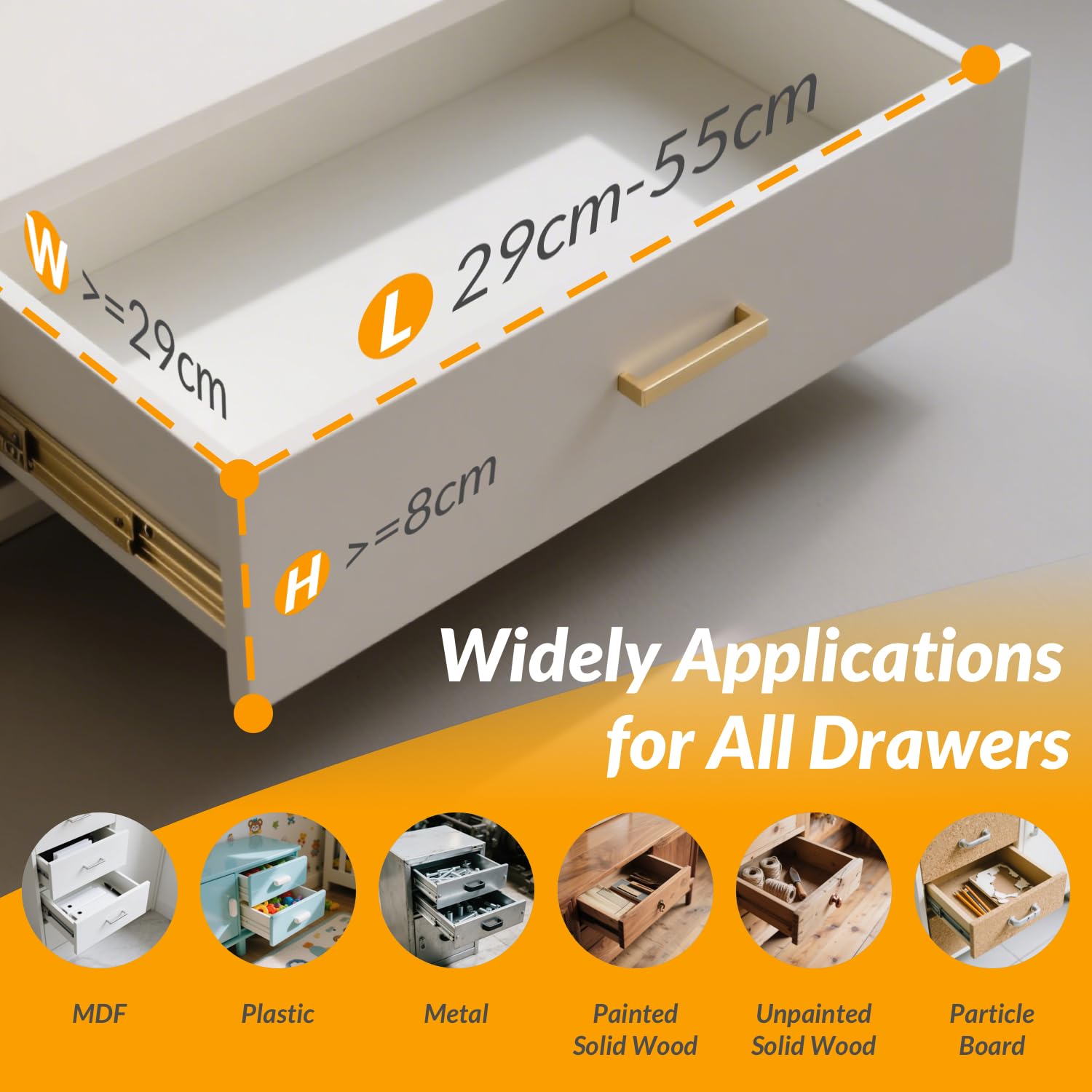 W >=29cm

L 29cm-55cm

H >=8cm

Widely Applications for All Drawers

MDF

Plastic

Metal

Painted Solid Wood

Unpainted Solid Wood

Particle Board