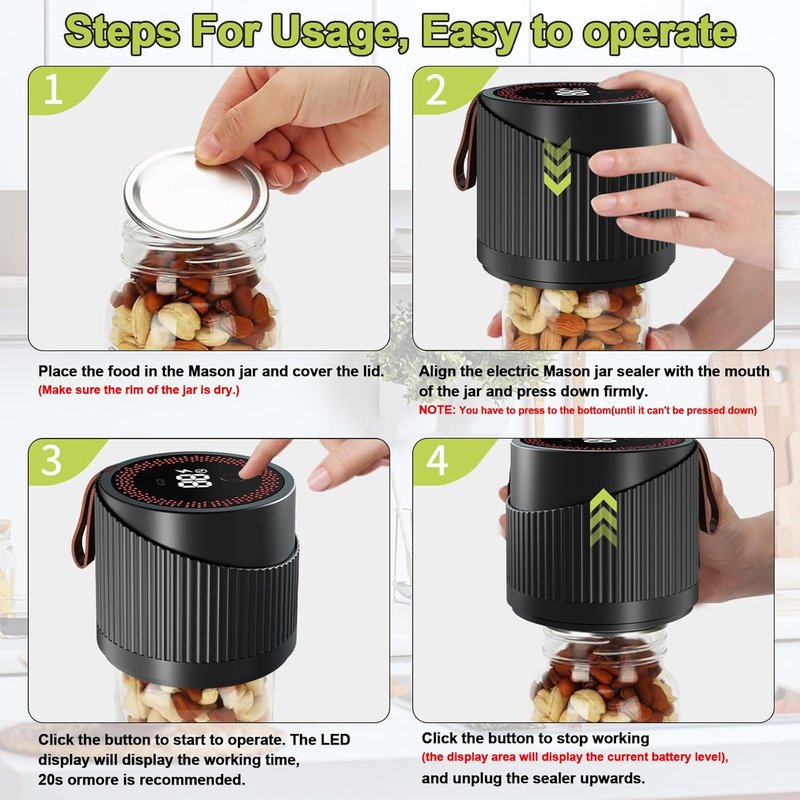 Steps For Usage, Easy to operate

1

Place the food in the Mason jar and cover the lid.
(Make sure the rim of the jar is dry.)

2

Align the electric Mason jar sealer with the mouth of the jar and press down firmly.
NOTE: You have to press to the bottom(until it can't be pressed down)

3

888

Click the button to start to operate. The LED display will display the working time, 20s ormore is recommended.

4

Click the button to stop working
(the display area will display the current battery level),
and unplug the sealer upwards.