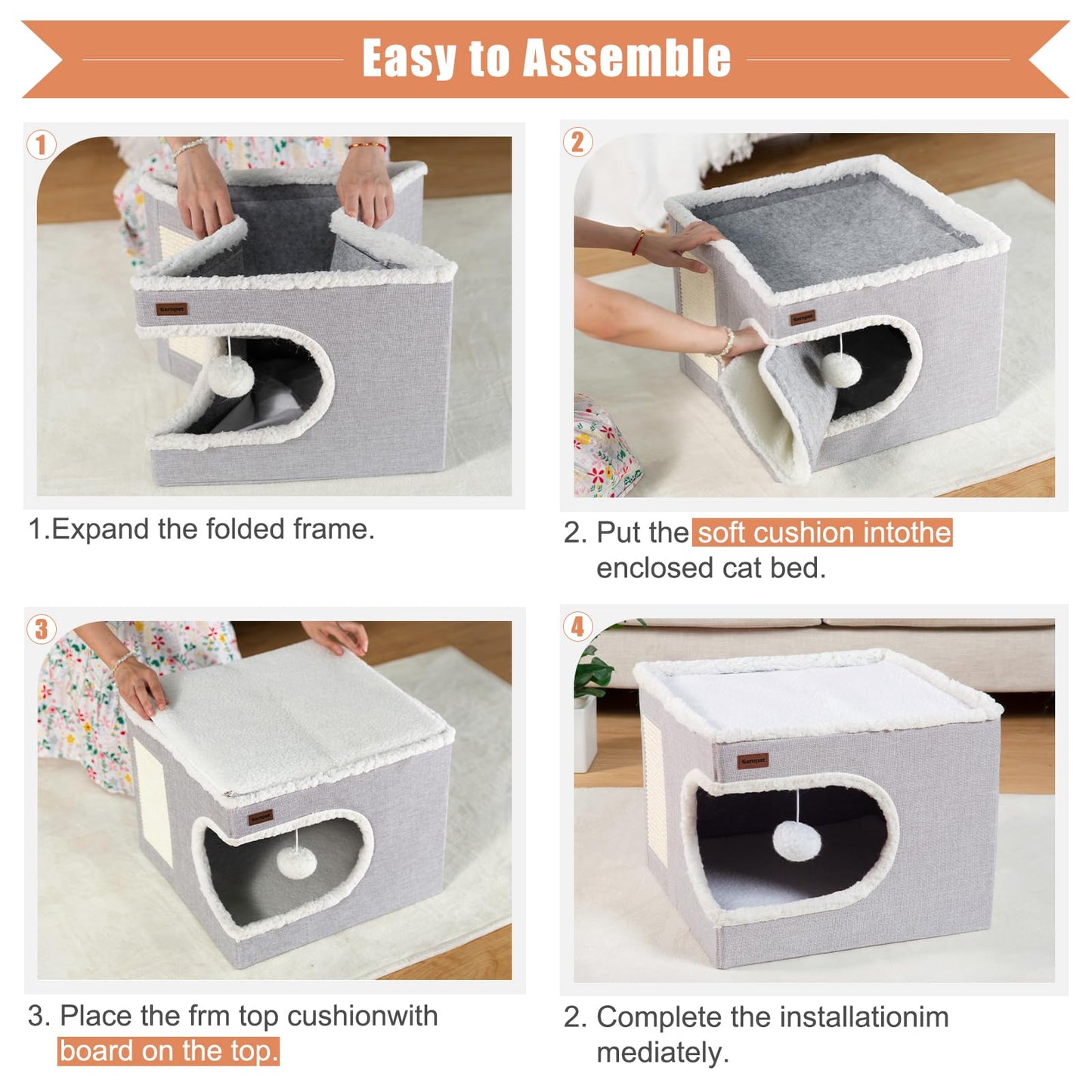 Easy to Assemble

1

Gampet

1.Expand the folded frame.

2

Gampet

2. Put the soft cushion intothe enclosed cat bed.

3

Gampet

3. Place the frm top cushionwith board on the top.

4

Gampet

2. Complete the installationim mediately.