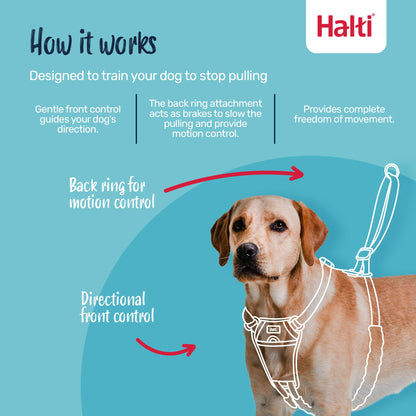 Halti

How it works

Designed to train your dog to stop pulling

Gentle front control guides your dog's direction.

The back ring attachment acts as brakes to slow the pulling and provide motion control.

Provides complete freedom of movement.

Back ring for motion control

Directional front control