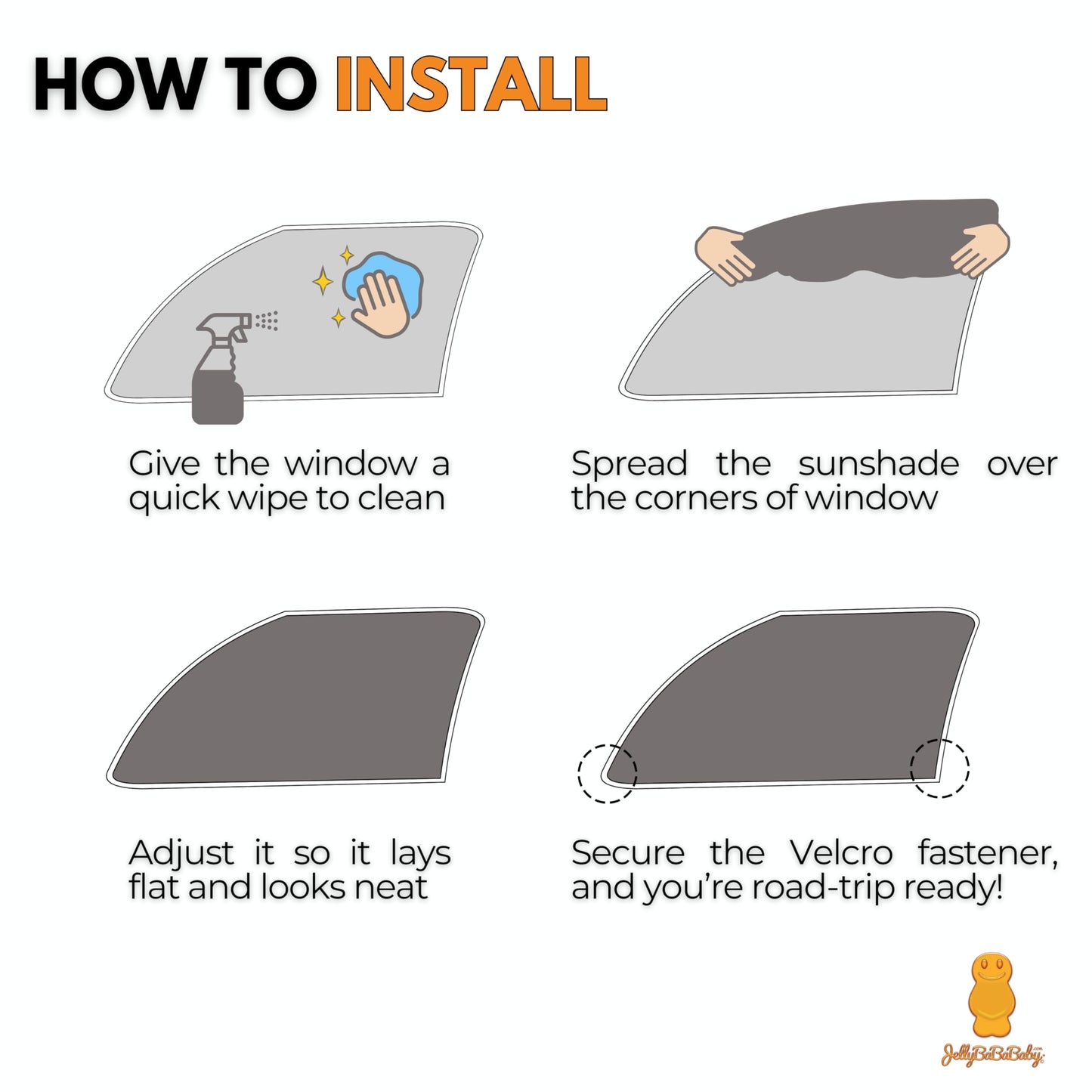 HOW TO INSTALL

Give the window a quick wipe to clean

Spread the sunshade over the corners of window

Adjust it so it lays flat and looks neat

Secure the Velcro fastener, and you're road-trip ready!

JellyBaBaBaby