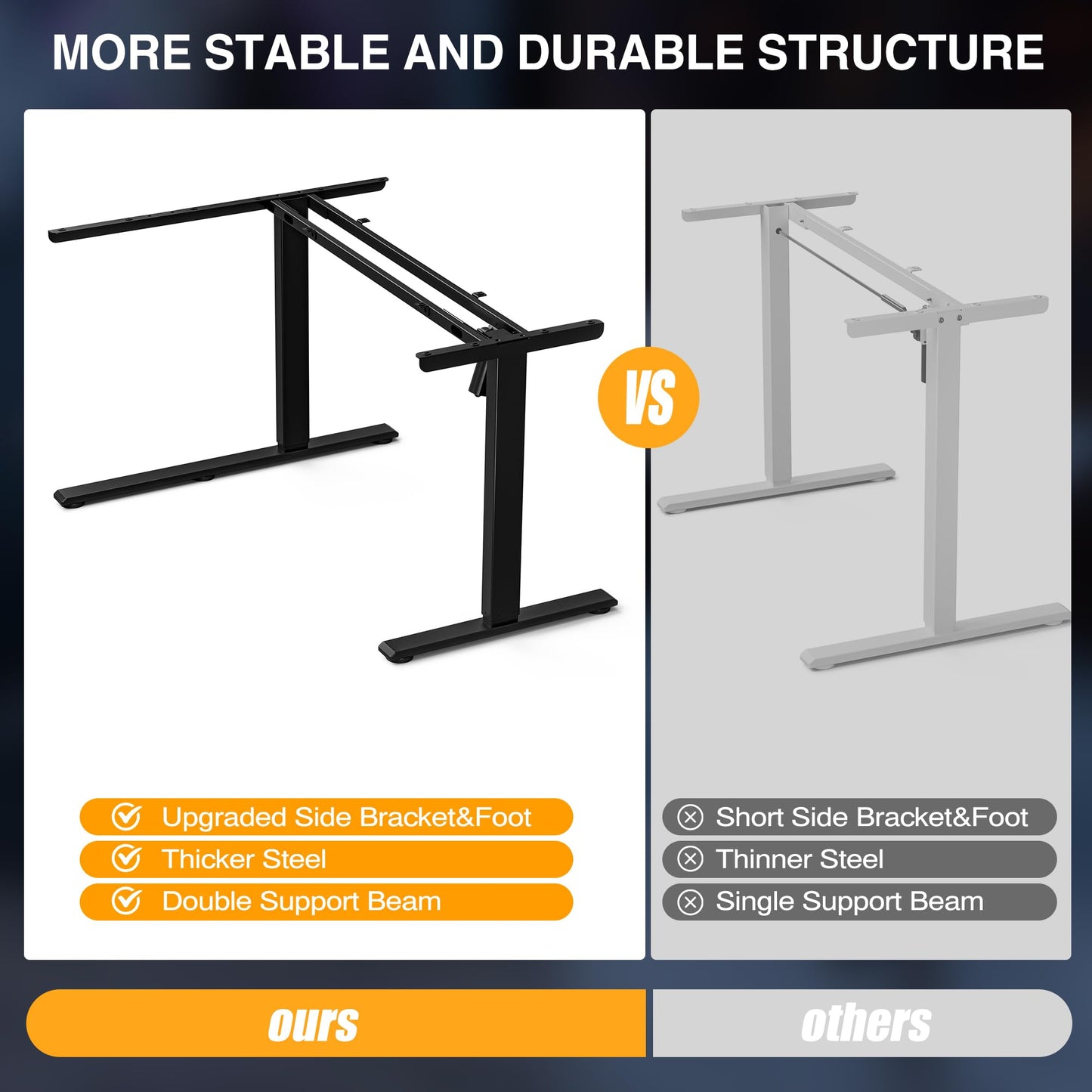 MORE STABLE AND DURABLE STRUCTURE

VS

Upgraded Side Bracket&Foot
Thicker Steel
Double Support Beam

Short Side Bracket&Foot
Thinner Steel
Single Support Beam

ours

others