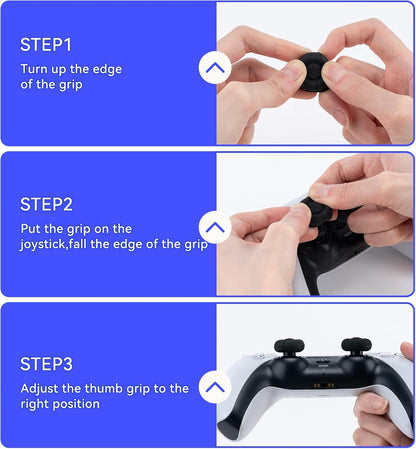 STEP1

Turn up the edge of the grip

STEP2

Put the grip on the joystick,fall the edge of the grip

STEP3

Adjust the thumb grip to the right position