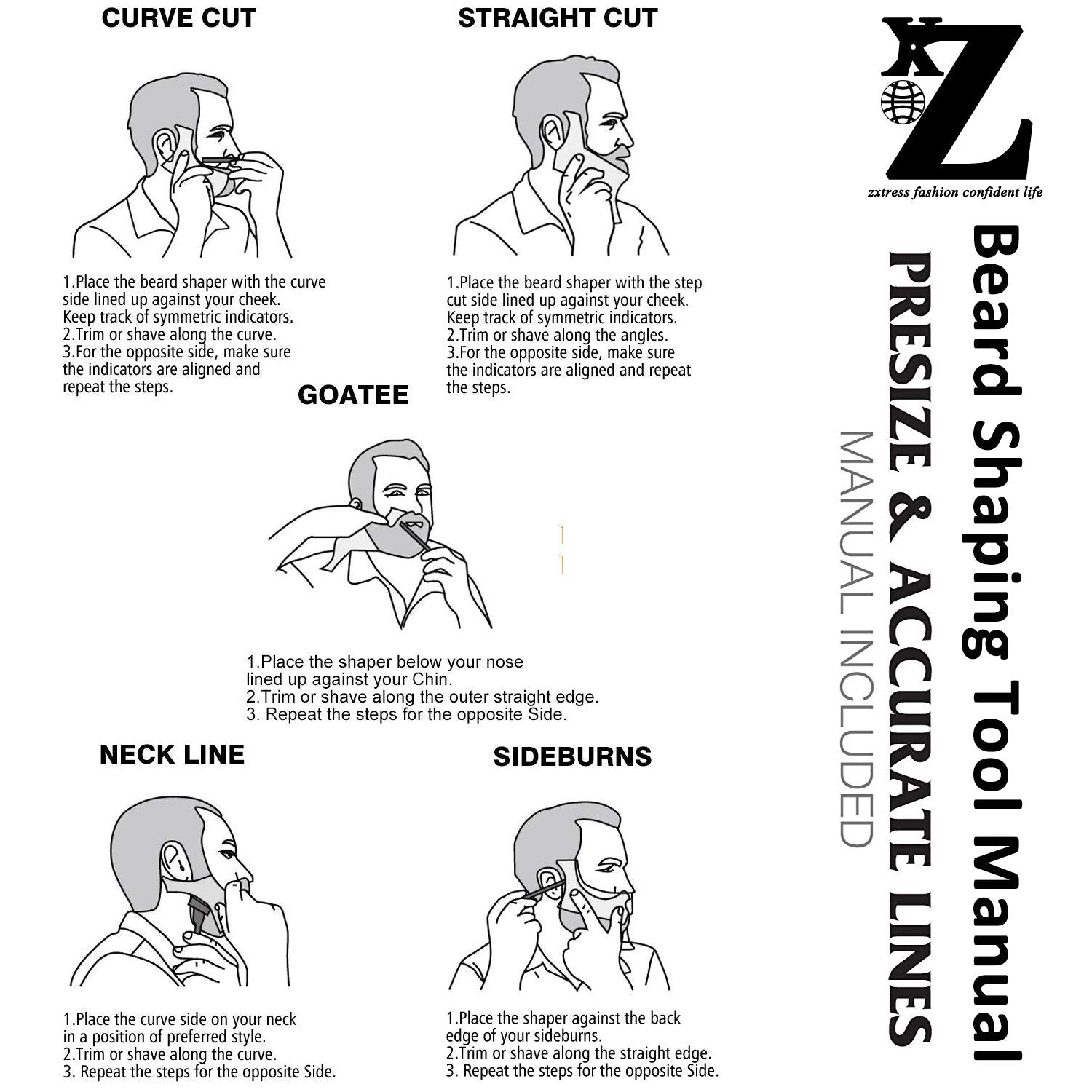 CURVE CUT

1.Place the beard shaper with the curve side lined up against your cheek. Keep track of symmetric indicators.
2.Trim or shave along the curve.
3.For the opposite side, make sure the indicators are aligned and repeat the steps.

STRAIGHT CUT

1.Place the beard shaper with the step cut side lined up against your cheek. Keep track of symmetric indicators.
2.Trim or shave along the angles.
3.For the opposite side, make sure the indicators are aligned and repeat the steps.

GOATEE

1.Place the shaper below your nose lined up against your Chin.
2.Trim or shave along the outer straight edge.
3. Repeat the steps for the opposite Side.

NECK LINE

1.Place the curve side on your neck in a position of preferred style.
2.Trim or shave along the curve.
3. Repeat the steps for the opposite Side.

SIDEBURNS

1.Place the shaper against the back edge of your sideburns.
2.Trim or shave along the straight edge.
3. Repeat the steps for the opposite Side.

XZ
zxtress fashion confident life

Beard Shaping Tool Manual
PRESIZE & ACCURATE LINES
MANUAL INCLUDED