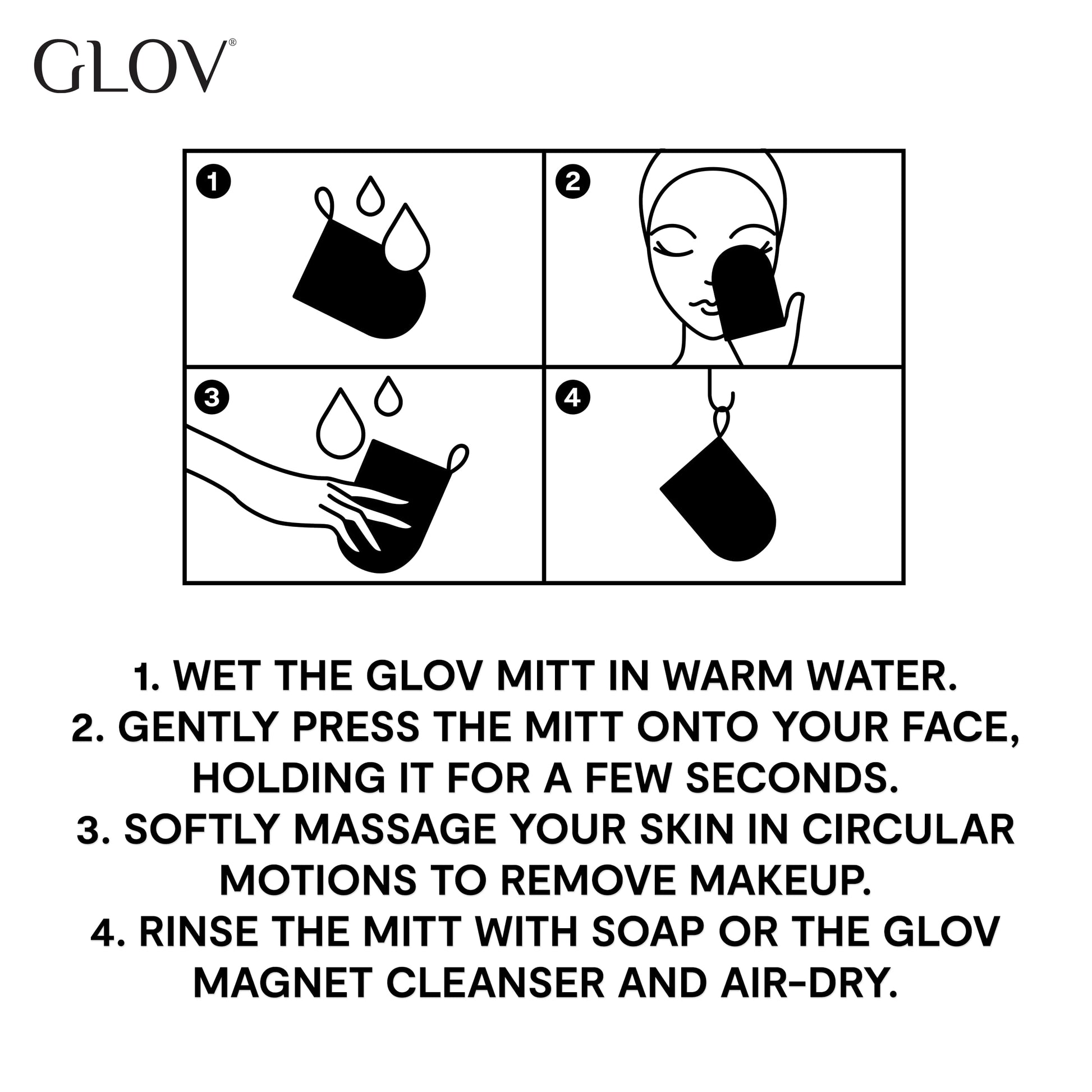 GLOV®

1

2

3

4

1. WET THE GLOV MITT IN WARM WATER.
2. GENTLY PRESS THE MITT ONTO YOUR FACE, HOLDING IT FOR A FEW SECONDS.
3. SOFTLY MASSAGE YOUR SKIN IN CIRCULAR MOTIONS TO REMOVE MAKEUP.
4. RINSE THE MITT WITH SOAP OR THE GLOV MAGNET CLEANSER AND AIR-DRY.