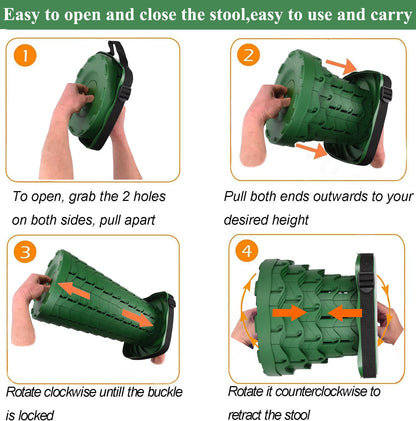 Easy to open and close the stool,easy to use and carry

1

To open, grab the 2 holes on both sides, pull apart

2

Pull both ends outwards to your desired height

3

Rotate clockwise untill the buckle is locked

4

Rotate it counterclockwise to retract the stool