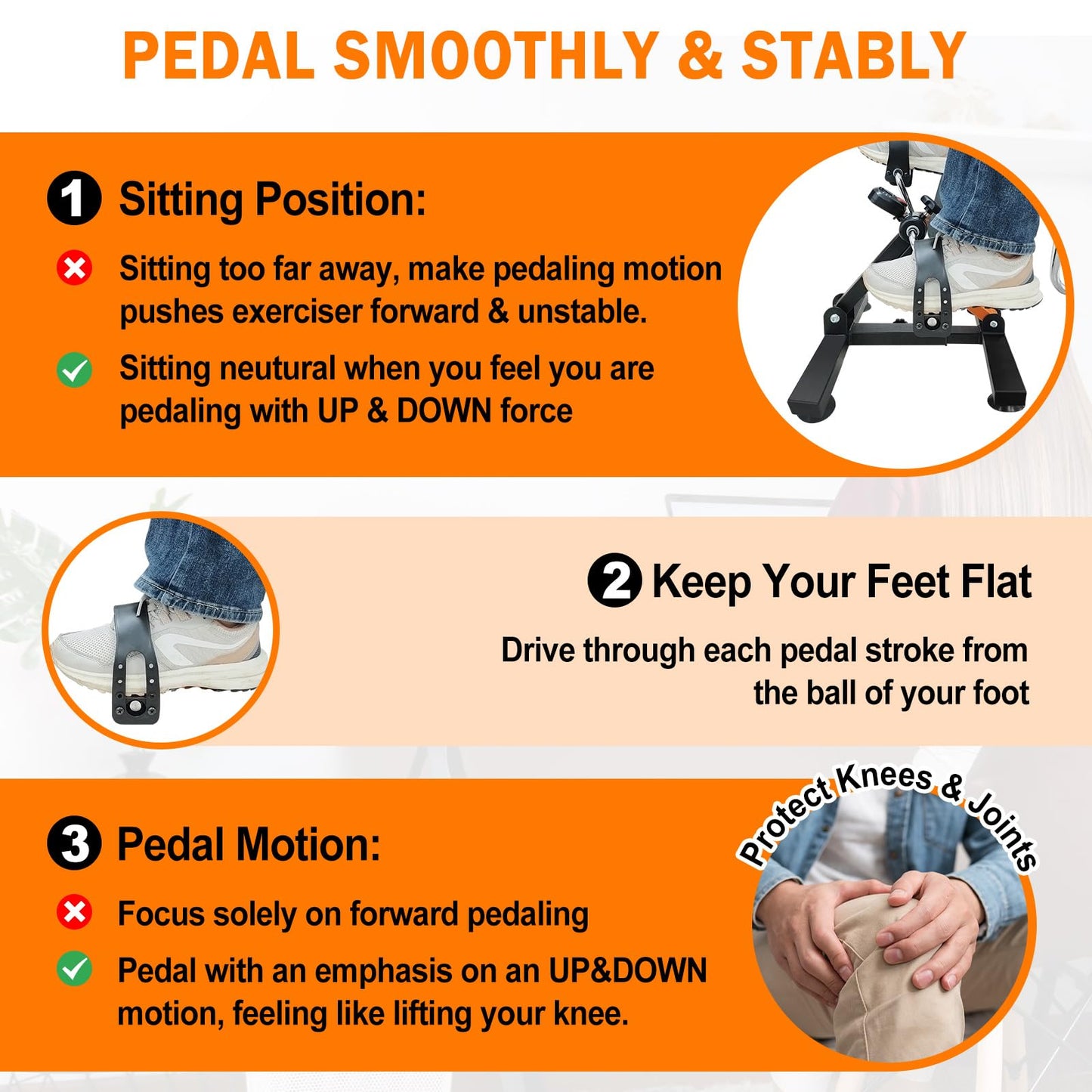 PEDAL SMOOTHLY & STABLY

1 Sitting Position:

Sitting too far away, make pedaling motion pushes exerciser forward & unstable.

Sitting neutural when you feel you are pedaling with UP & DOWN force

2 Keep Your Feet Flat

Drive through each pedal stroke from the ball of your foot

3 Pedal Motion:

Focus solely on forward pedaling

Pedal with an emphasis on an UP&DOWN motion, feeling like lifting your knee.

Protect Knees & Joints