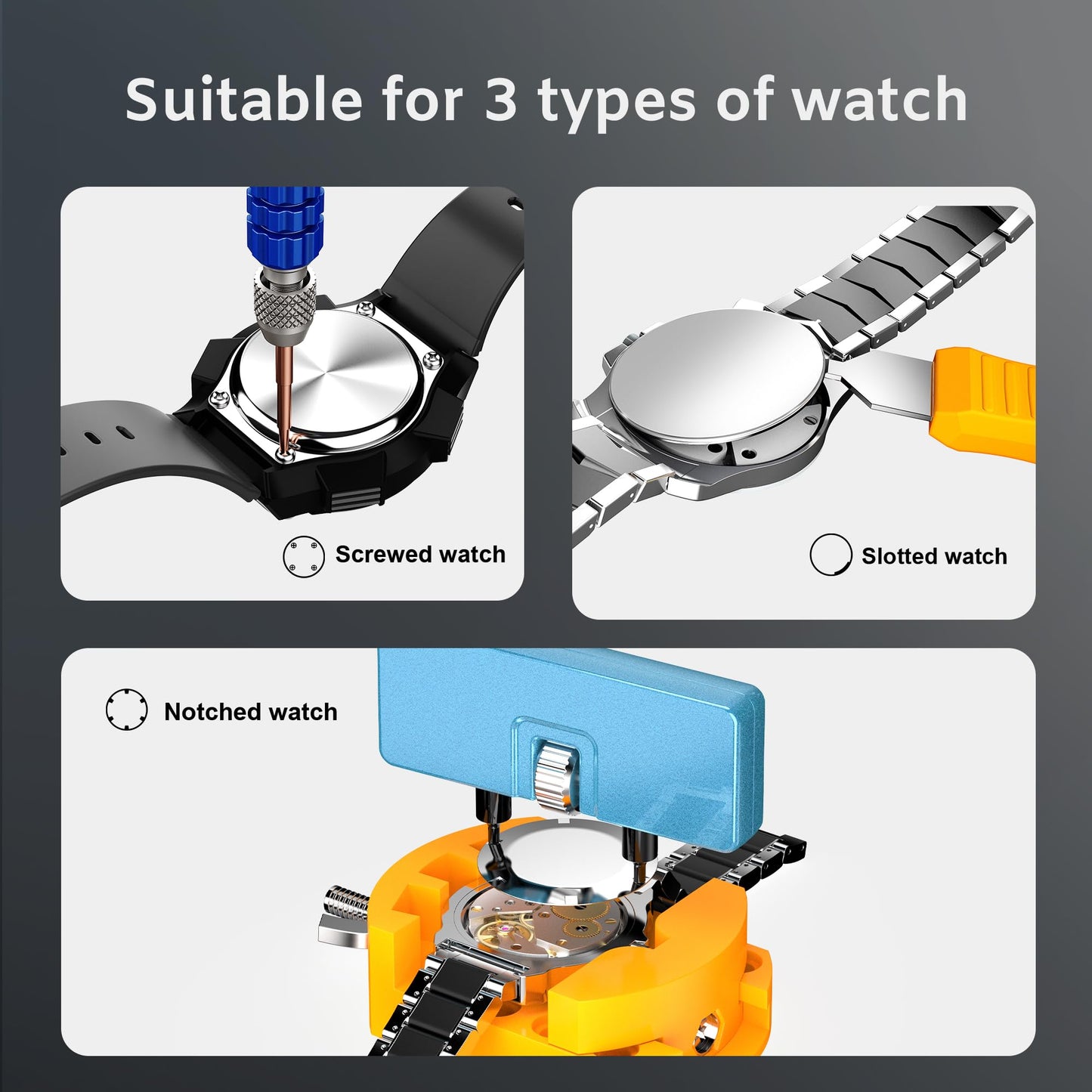 Suitable for 3 types of watch

Screwed watch

Slotted watch

Notched watch