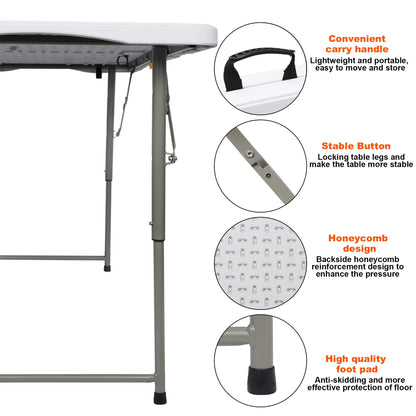 Convenient carry handle
Lightweight and portable, easy to move and store

Stable Button
Locking table legs and make the table more stable

Honeycomb design
Backside honeycomb reinforcement design to enhance the pressure

High quality foot pad
Anti-skidding and more effective protection of floor