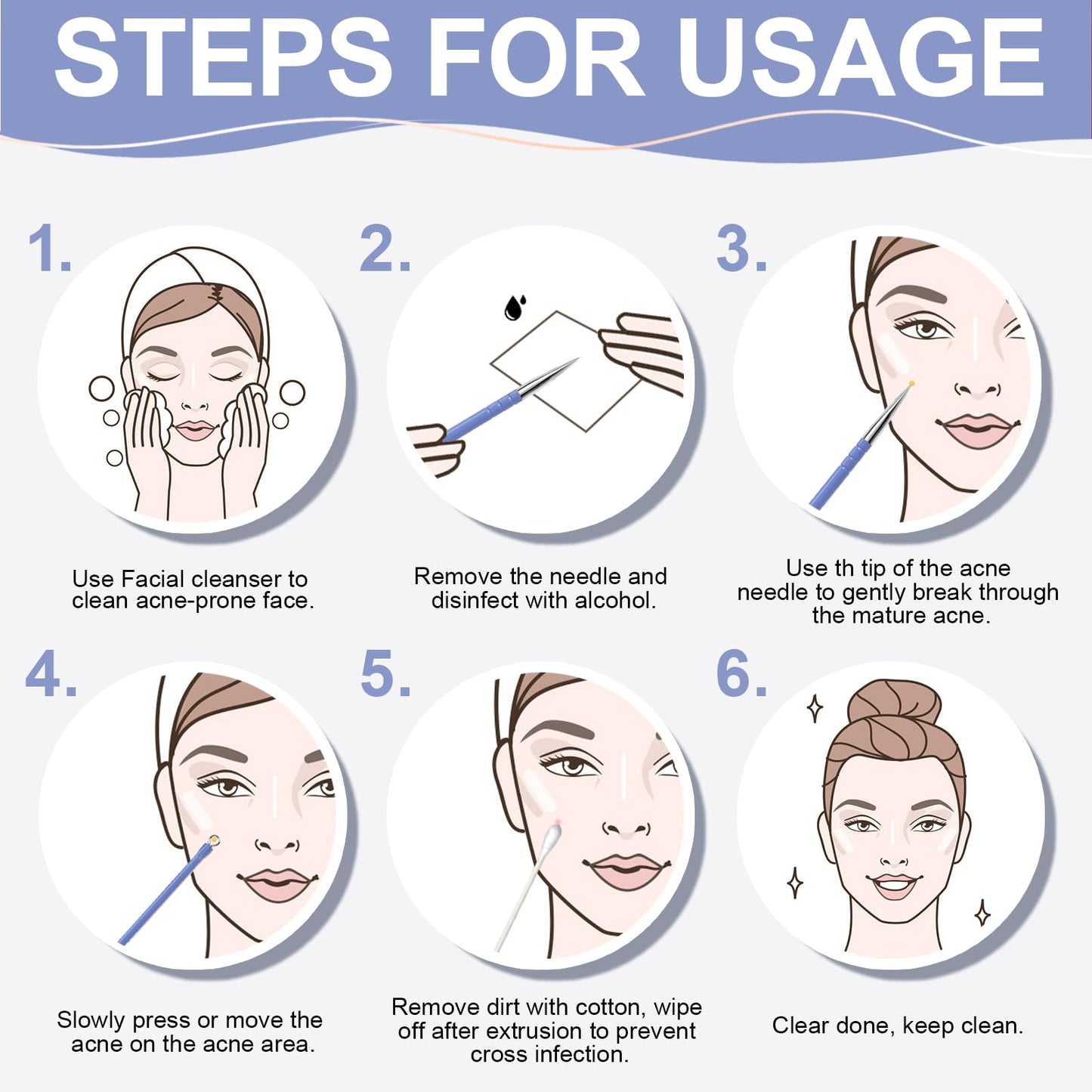 STEPS FOR USAGE

1.

Use Facial cleanser to clean acne-prone face.

2.

Remove the needle and disinfect with alcohol.

3.

Use th tip of the acne needle to gently break through the mature acne.

4.

Slowly press or move the acne on the acne area.

5.

Remove dirt with cotton, wipe off after extrusion to prevent cross infection.

6.

Clear done, keep clean.