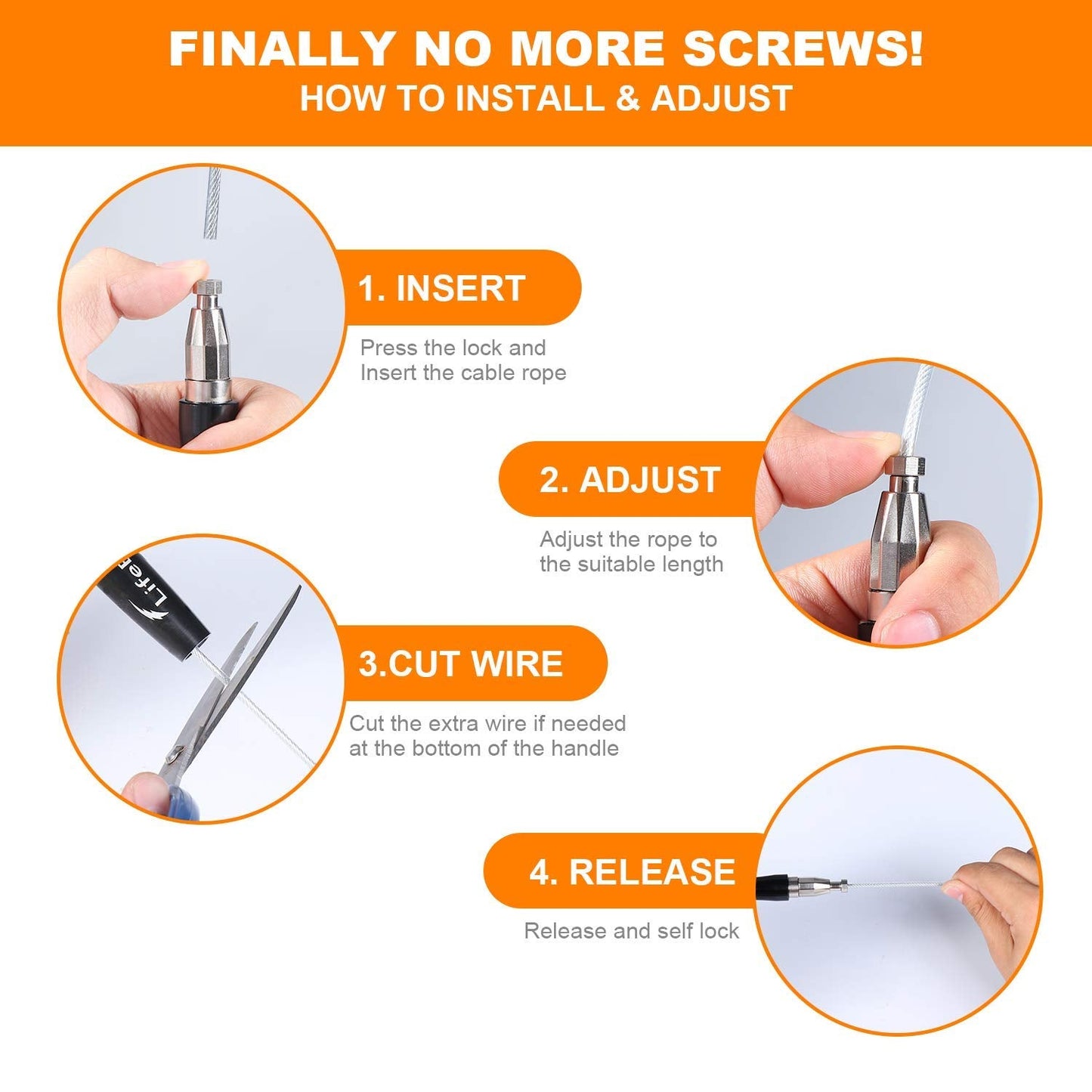 FINALLY NO MORE SCREWS!
HOW TO INSTALL & ADJUST

1. INSERT

Press the lock and Insert the cable rope

2. ADJUST

Adjust the rope to the suitable length

Life

3.CUT WIRE

Cut the extra wire if needed at the bottom of the handle

4. RELEASE

Release and self lock