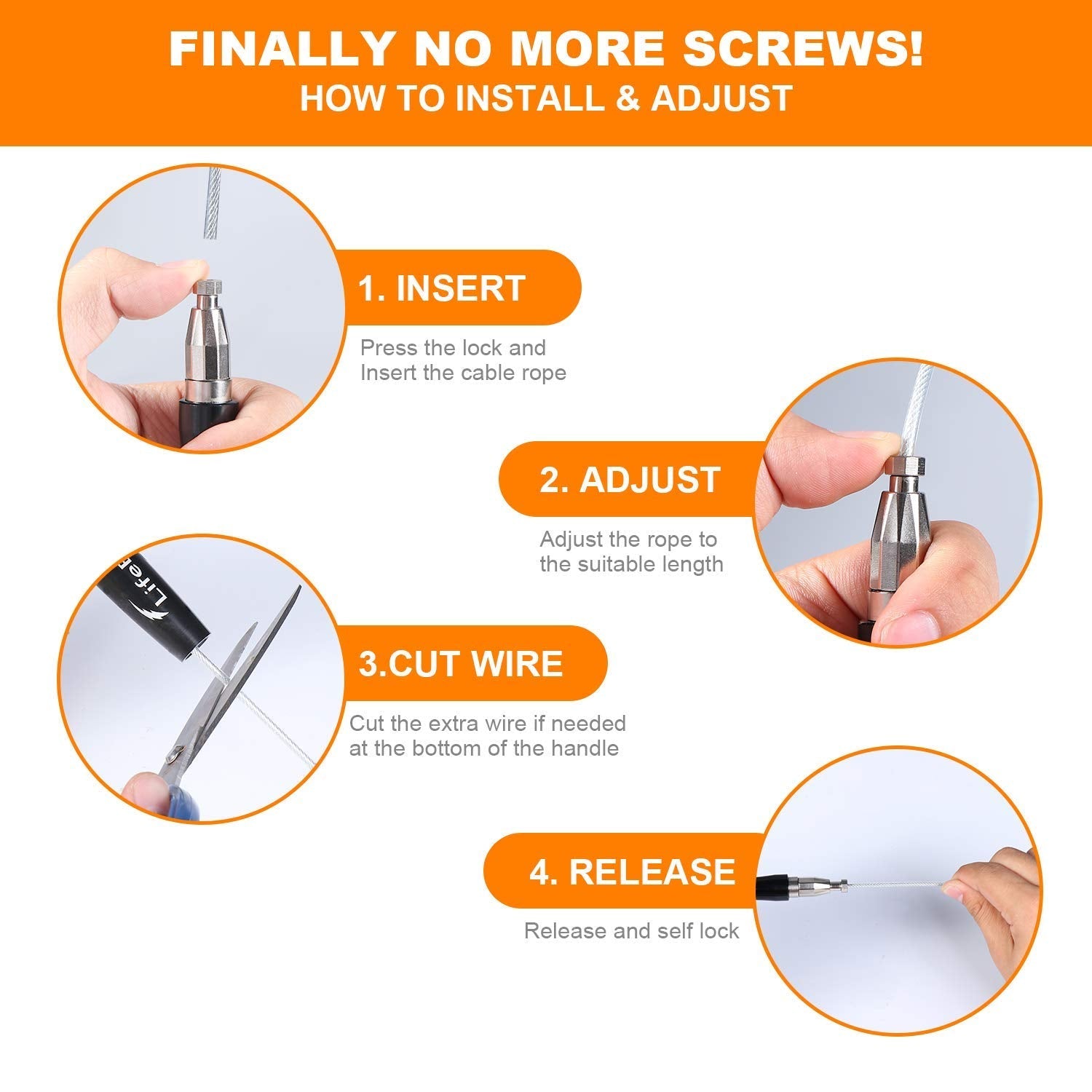 FINALLY NO MORE SCREWS!
HOW TO INSTALL & ADJUST

1. INSERT

Press the lock and Insert the cable rope

2. ADJUST

Adjust the rope to the suitable length

Life

3.CUT WIRE

Cut the extra wire if needed at the bottom of the handle

4. RELEASE

Release and self lock