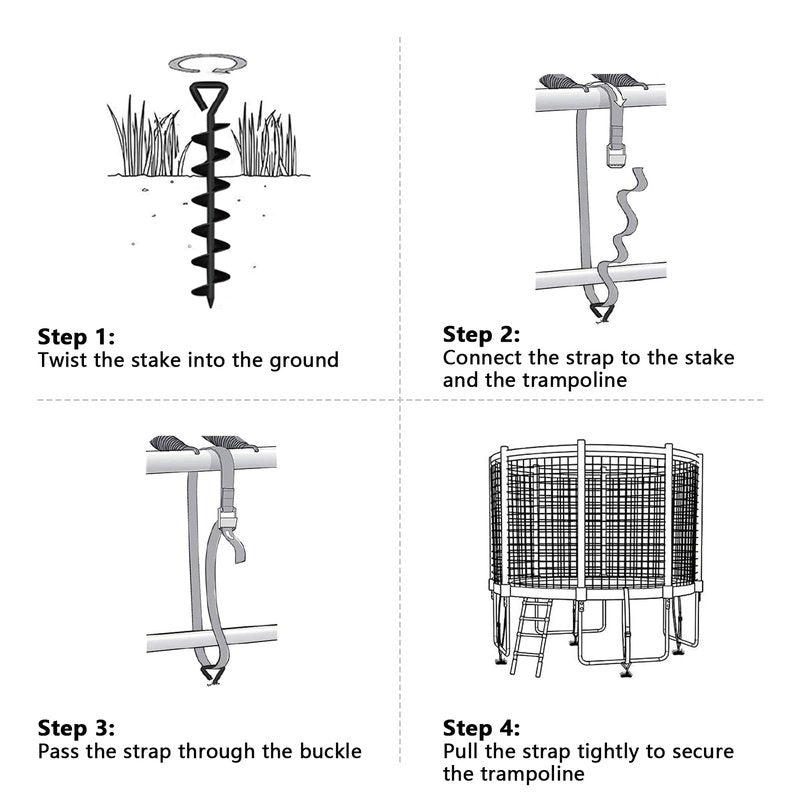 Step 1:
Twist the stake into the ground

Step 2:
Connect the strap to the stake and the trampoline

Step 3:
Pass the strap through the buckle

Step 4:
Pull the strap tightly to secure the trampoline