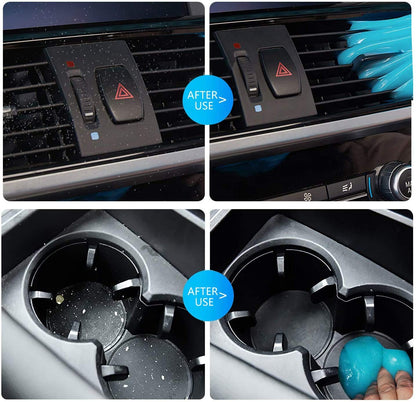 AFTER USE >

AFTER USE >