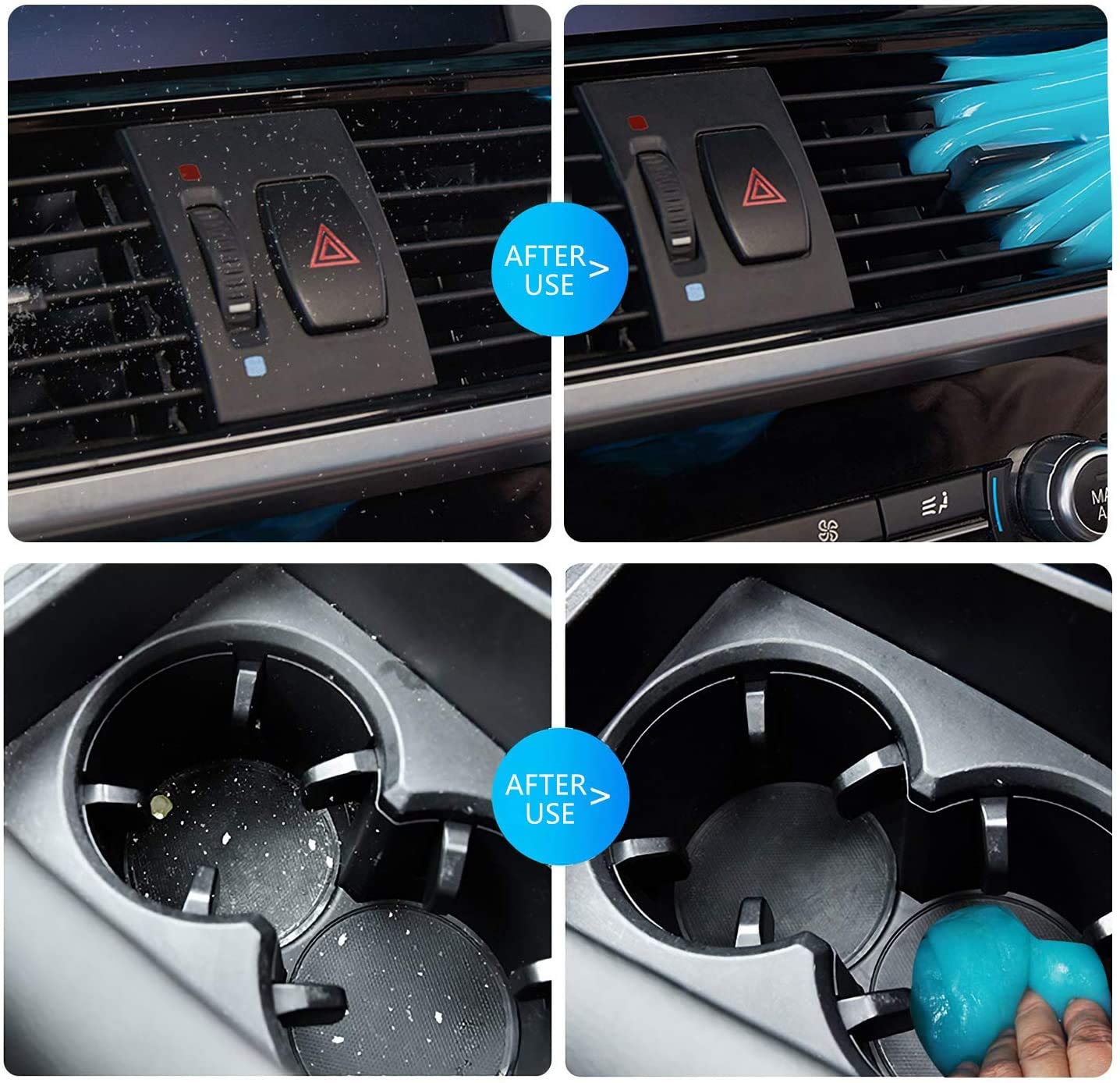 AFTER USE >

AFTER USE >