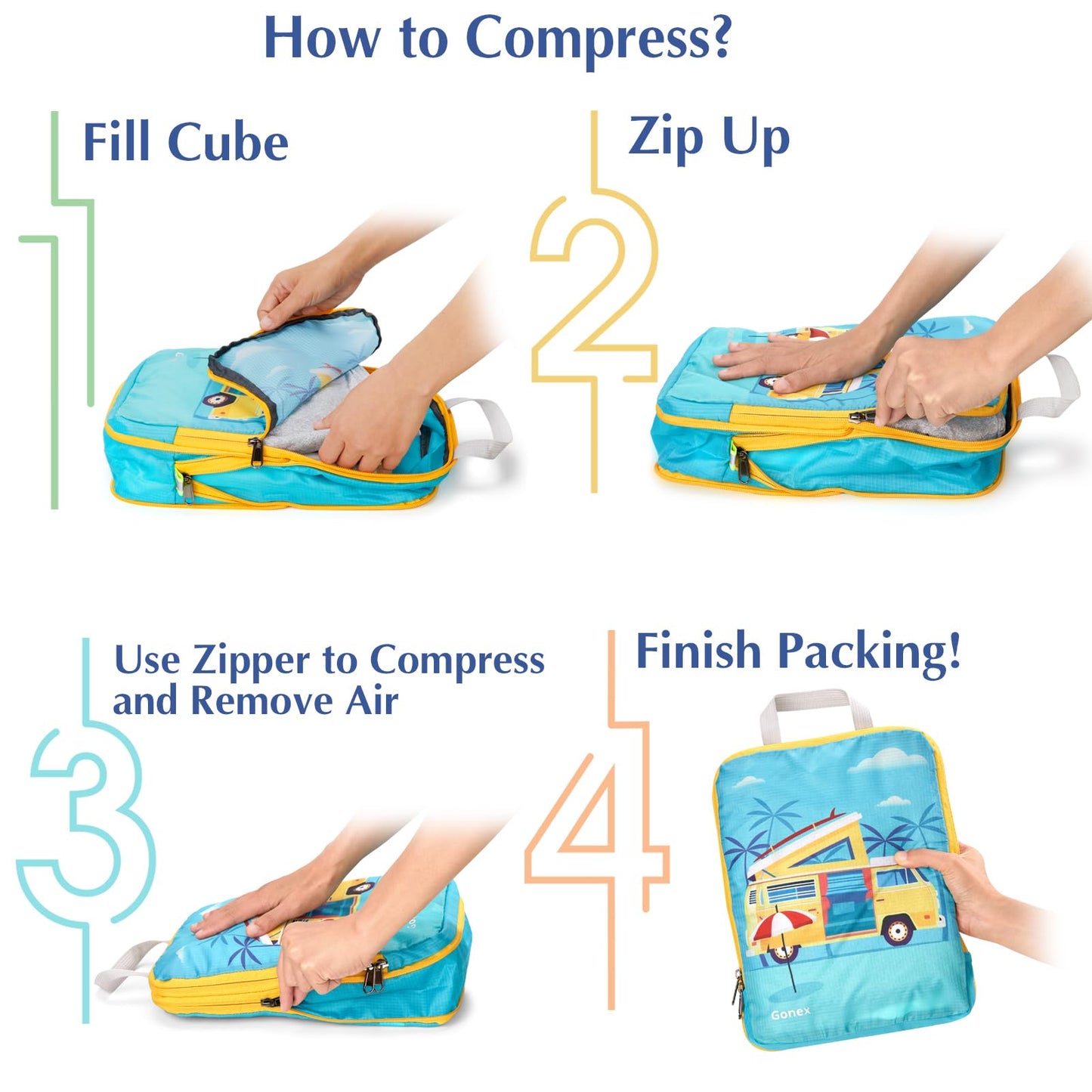 How to Compress?

1 Fill Cube

2 Zip Up

3 Use Zipper to Compress and Remove Air

4 Finish Packing!

Gonex