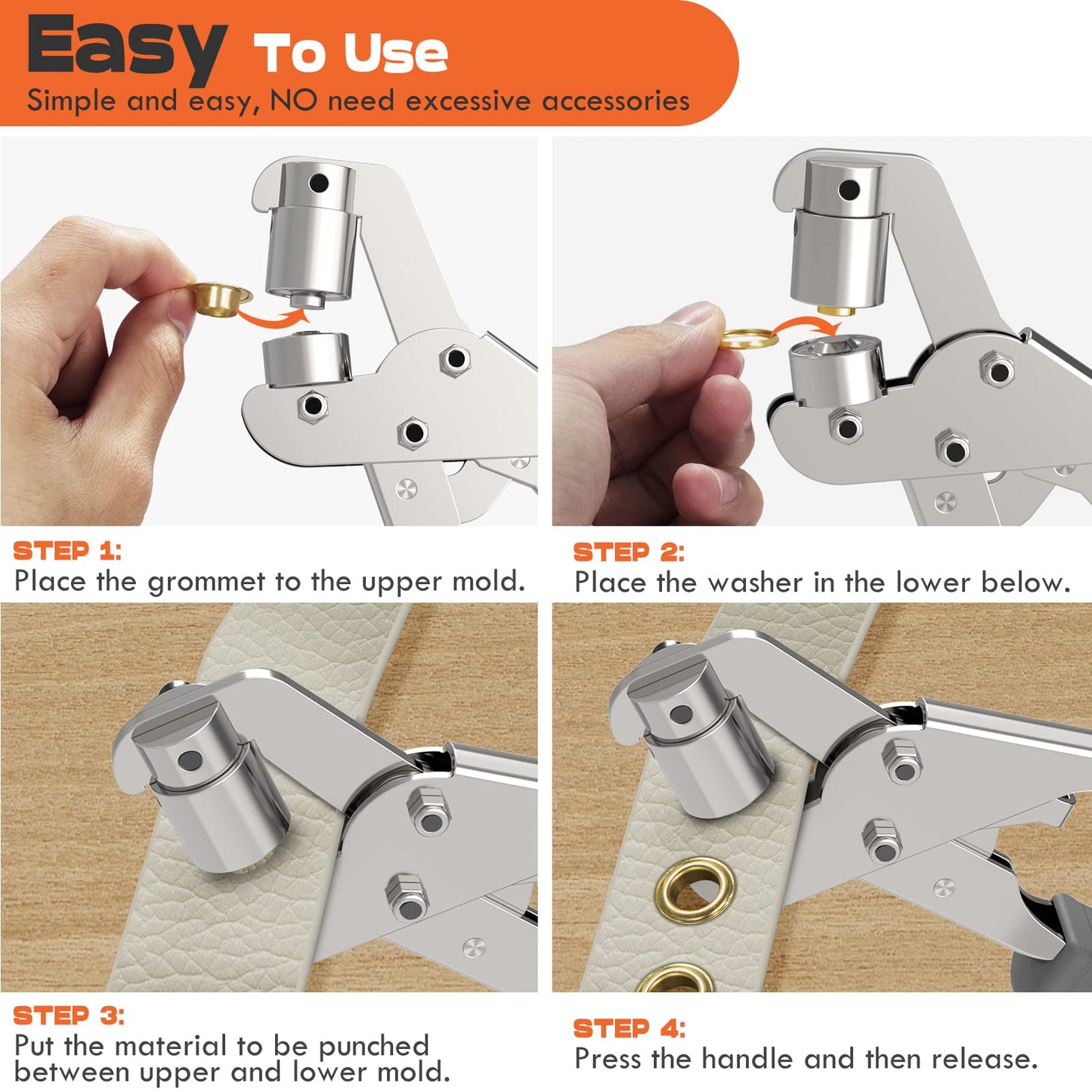 Easy To Use
Simple and easy, NO need excessive accessories

STEP 1:
Place the grommet to the upper mold.

STEP 2:
Place the washer in the lower below.

STEP 3:
Put the material to be punched between upper and lower mold.

STEP 4:
Press the handle and then release.